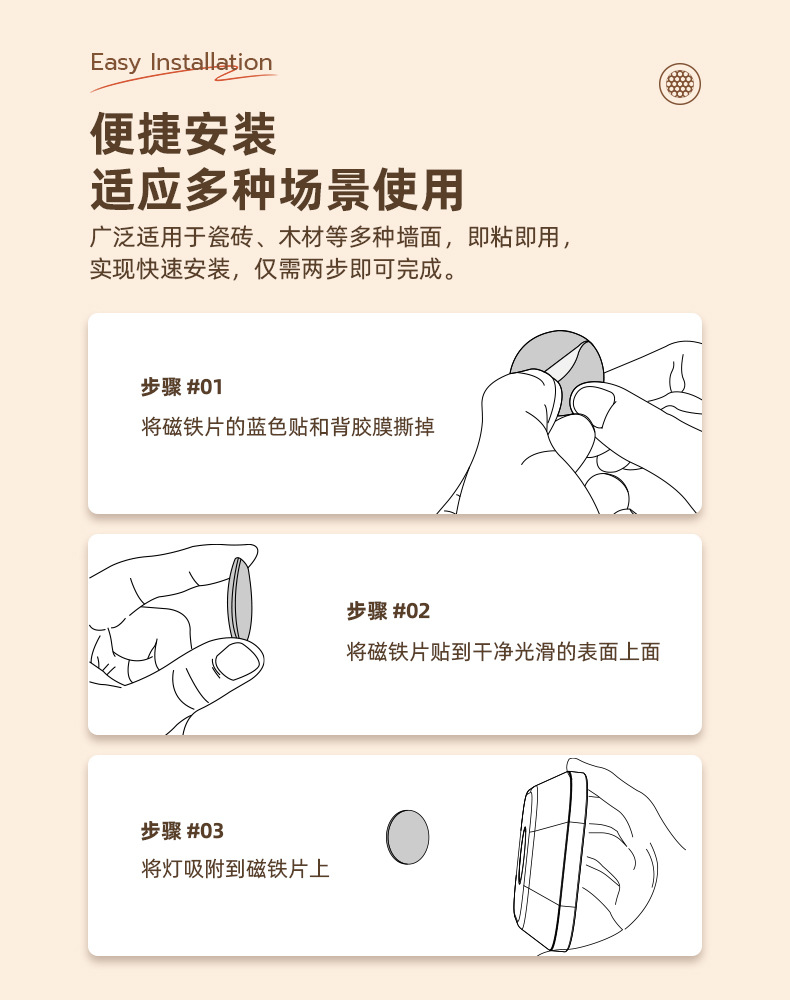 Easy Installation

便捷安装
适应多种场景使用

广泛适用于瓷砖、木材等多种墙面，即粘即用，实现快速安装，仅需两步即可完成。

步骤 #01
将磁铁片的蓝色贴和背胶膜撕掉

步骤 #02
将磁铁片贴到干净光滑的表面上面

步骤 #03
将灯吸附到磁铁片上