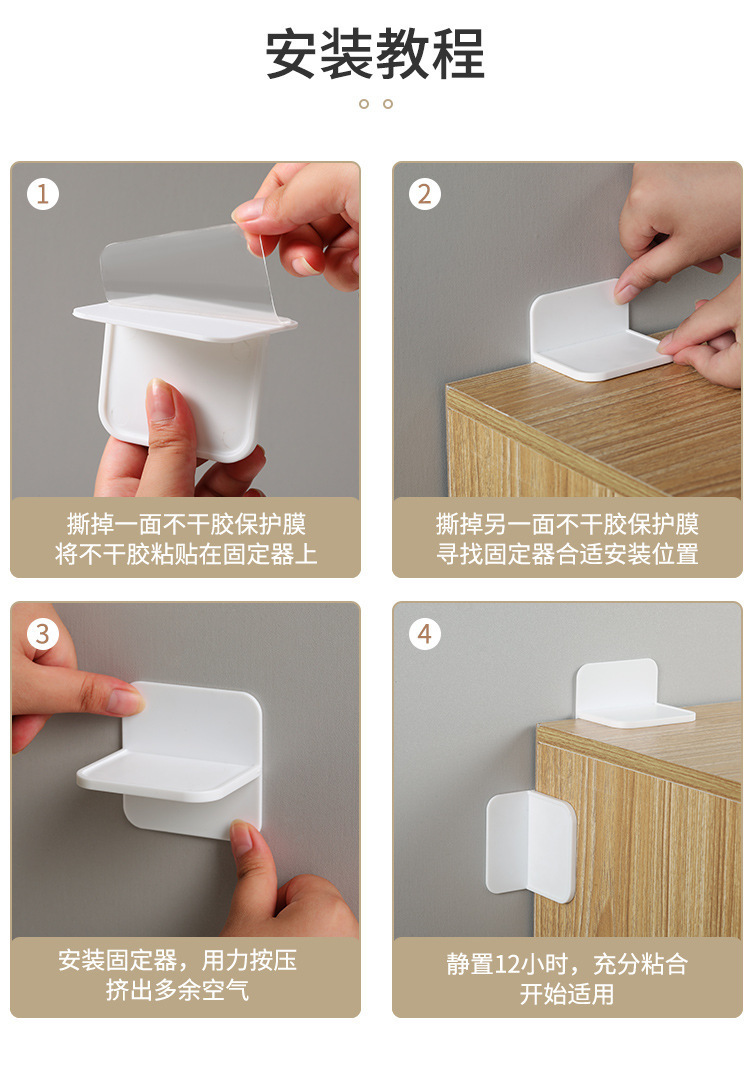 安装教程

1

撕掉一面不干胶保护膜
将不干胶粘贴在固定器上

2

撕掉另一面不干胶保护膜
寻找固定器合适安装位置

3

安装固定器，用力按压
挤出多余空气

4

静置12小时，充分粘合
开始适用