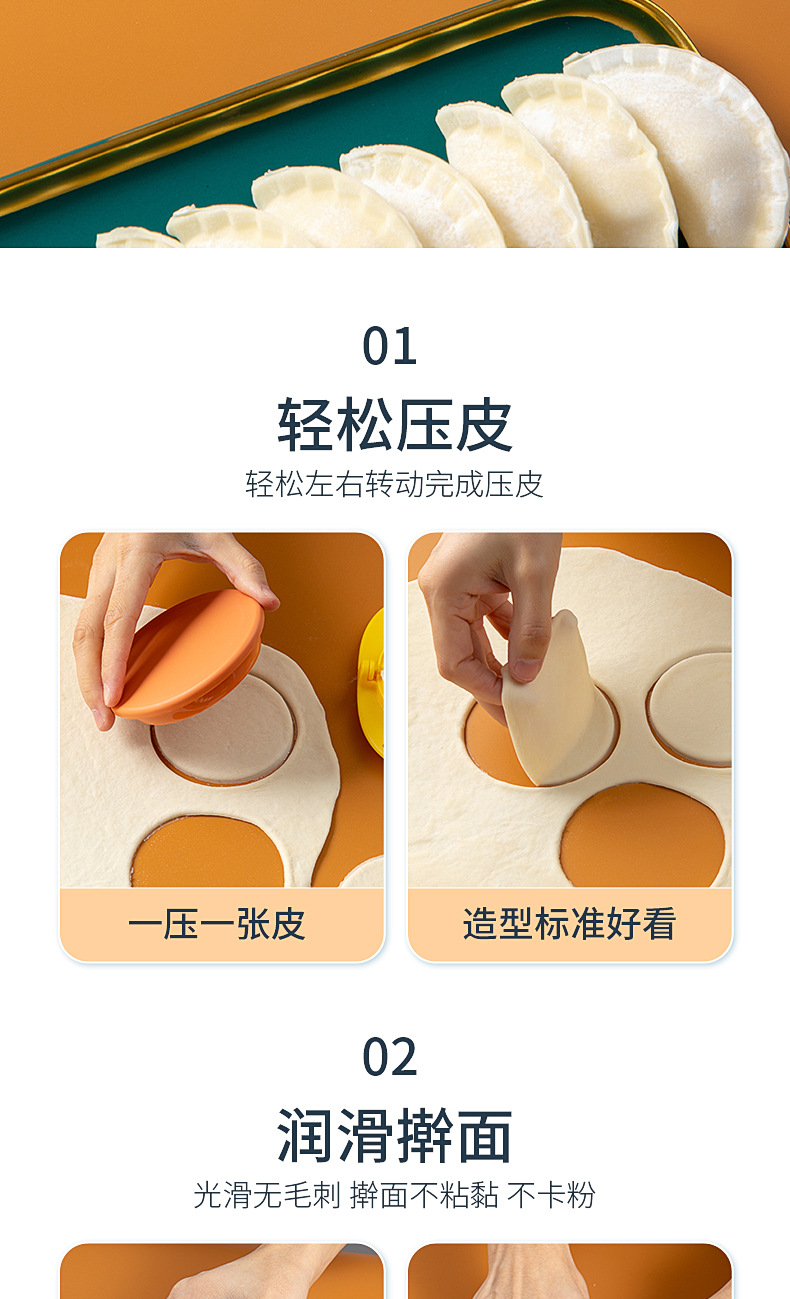 01

轻松压皮

轻松左右转动完成压皮

一压一张皮

造型标准好看

02

润滑擀面

光滑无毛刺 擀面不粘黏 不卡粉