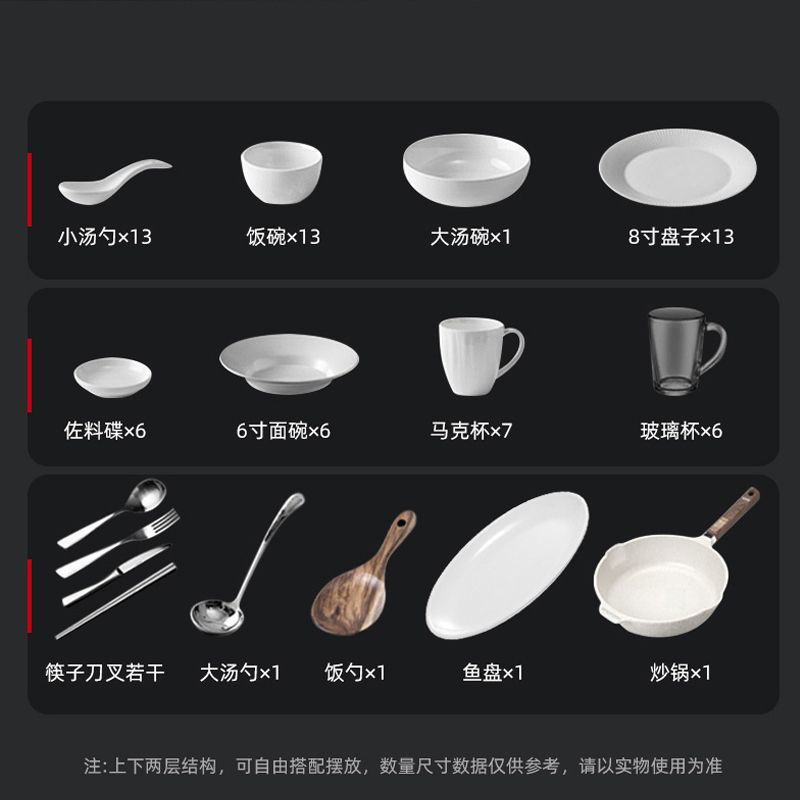 小汤勺×13 饭碗×13 大汤碗×1 8寸盘子×13

佐料碟×6 6寸面碗×6 马克杯×7 玻璃杯×6

筷子刀叉若干 大汤勺×1 饭勺×1 鱼盘×1 炒锅×1

注:上下两层结构，可自由搭配摆放，数量尺寸数据仅供参考，请以实物使用为准