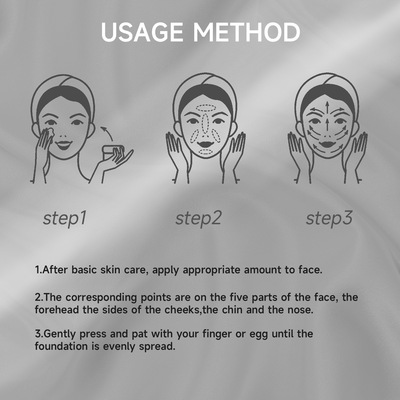 USAGE METHOD

step1

step2

step3

1.After basic skin care, apply appropriate amount to face.

2.The corresponding points are on the five parts of the face, the forehead the sides of the cheeks,the chin and the nose.

3.Gently press and pat with your finger or egg until the foundation is evenly spread.