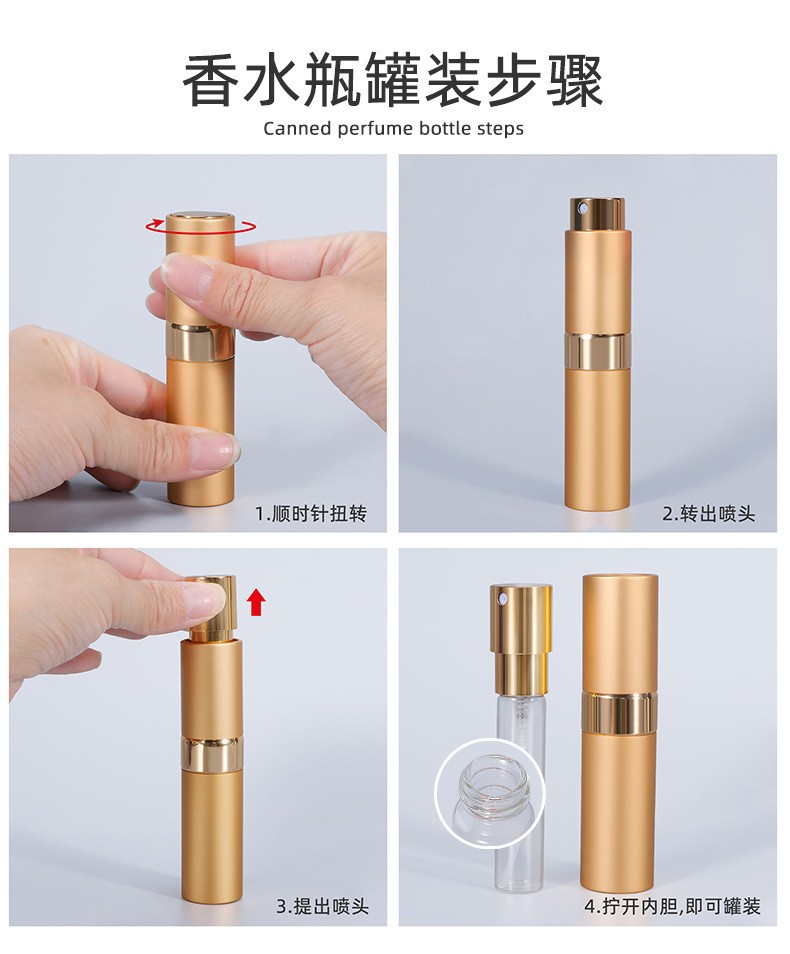 香水瓶罐装步骤
Canned perfume bottle steps

1.顺时针扭转

2.转出喷头

3.提出喷头

4.拧开内胆,即可罐装