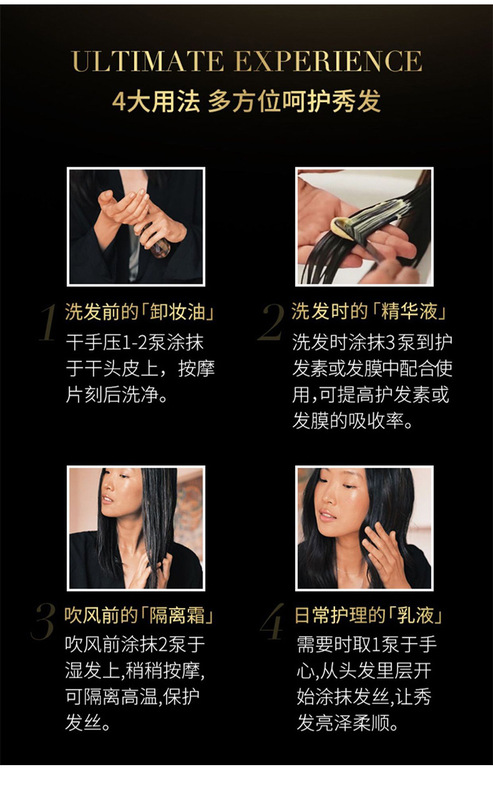 ULTIMATE EXPERIENCE
4大用法 多方位呵护秀发

1 洗发前的「卸妆油」
干手压1-2泵涂抹于干头皮上，按摩片刻后洗净。

2 洗发时的「精华液」
洗发时涂抹3泵到护发素或发膜中配合使用，可提高护发素或发膜的吸收率。

3 吹风前的「隔离霜」
吹风前涂抹2泵于湿发上，稍稍按摩，可隔离高温，保护发丝。

4 日常护理的「乳液」
需要时取1泵于手心，从头发里层开始涂抹发丝，让秀发亮泽柔顺。