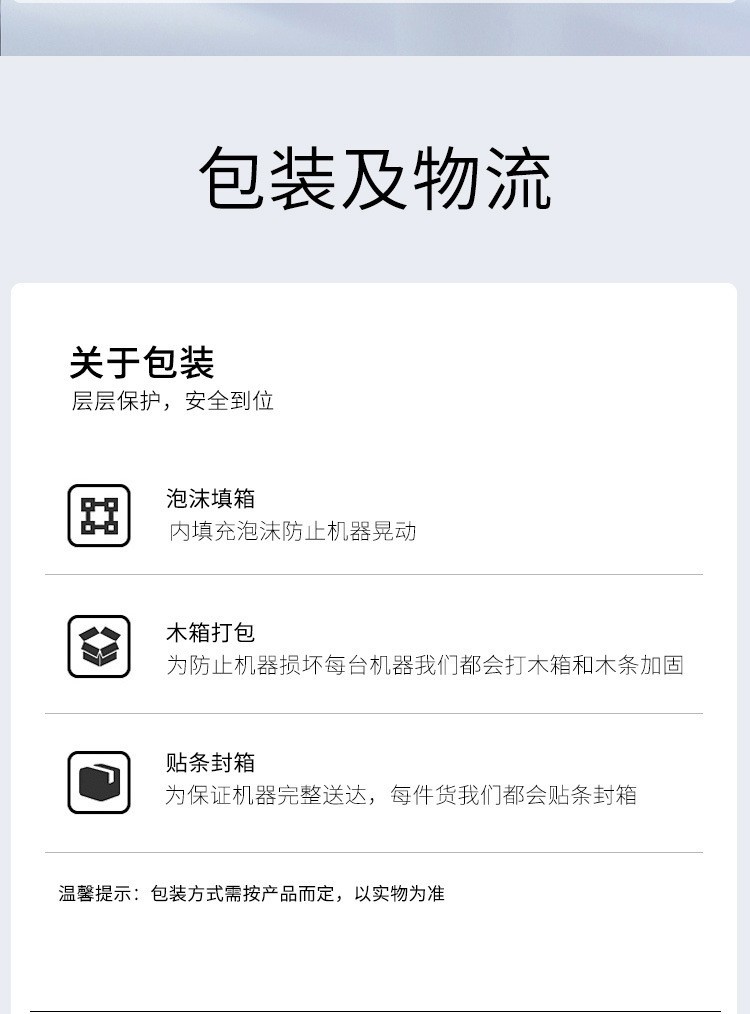 包装及物流

关于包装
层层保护，安全到位

泡沫填箱
内填充泡沫防止机器晃动

木箱打包
为防止机器损坏每台机器我们都会打木箱和木条加固

贴条封箱
为保证机器完整送达，每件货我们都会贴条封箱

温馨提示：包装方式需按产品而定，以实物为准