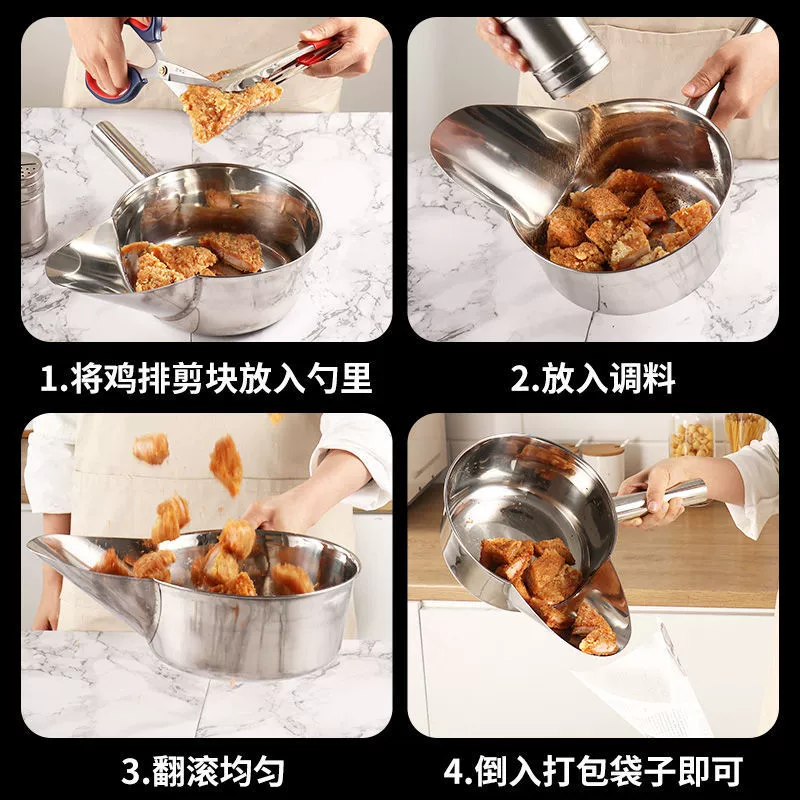 1.将鸡排剪块放入勺里

2.放入调料

3.翻滚均匀

4.倒入打包袋子即可