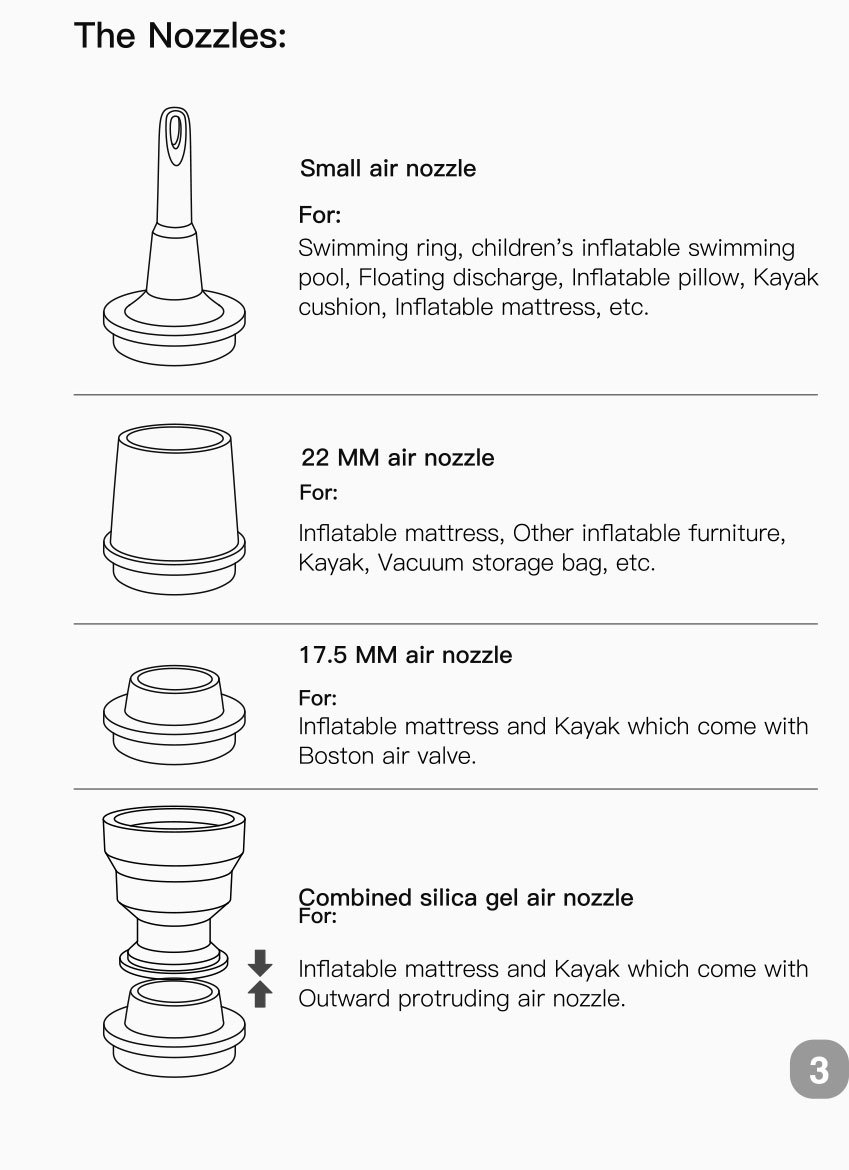 The Nozzles:

Small air nozzle

For:
Swimming ring, children's inflatable swimming pool, Floating discharge, Inflatable pillow, Kayak cushion, Inflatable mattress, etc.

22 MM air nozzle
For:
Inflatable mattress, Other inflatable furniture, Kayak, Vacuum storage bag, etc.

17.5 MM air nozzle
For:
Inflatable mattress and Kayak which come with Boston air valve.

Combined silica gel air nozzle
For:
Inflatable mattress and Kayak which come with Outward protruding air nozzle.

3