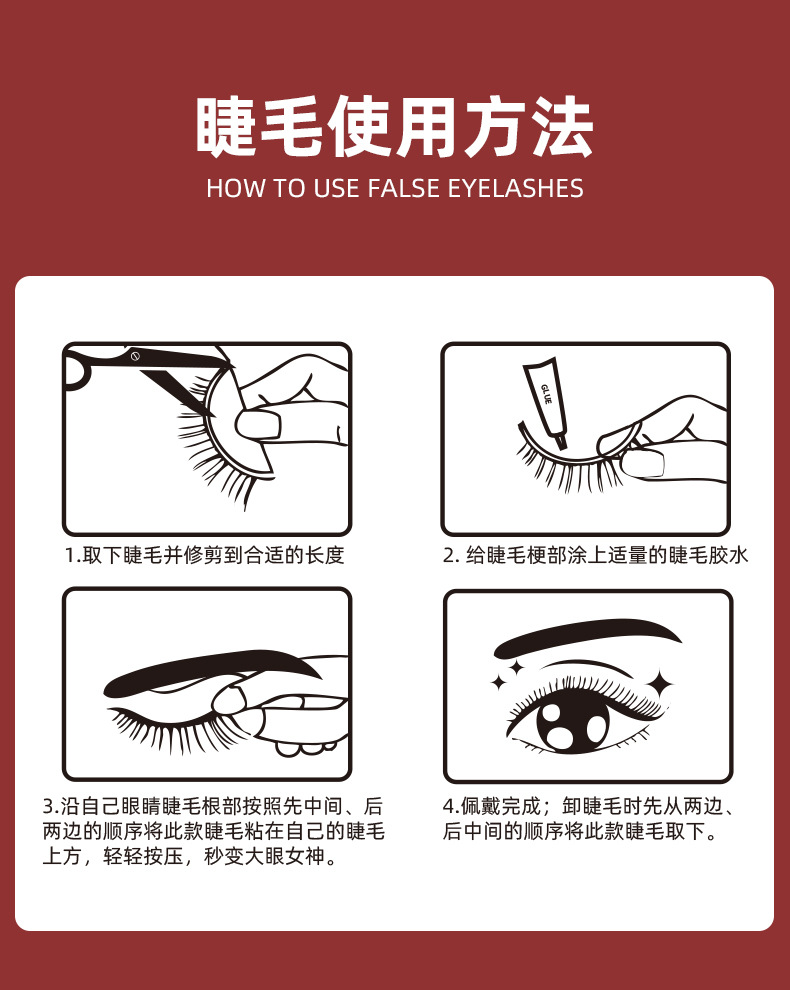 睫毛使用方法
HOW TO USE FALSE EYELASHES

1.取下睫毛并修剪到合适的长度

GLUE

2. 给睫毛梗部涂上适量的睫毛胶水

3.沿自己眼睛睫毛根部按照先中间、后两边的顺序将此款睫毛粘在自己的睫毛上方，轻轻按压，秒变大眼女神。

4.佩戴完成；卸睫毛时先从两边、后中间的顺序将此款睫毛取下。