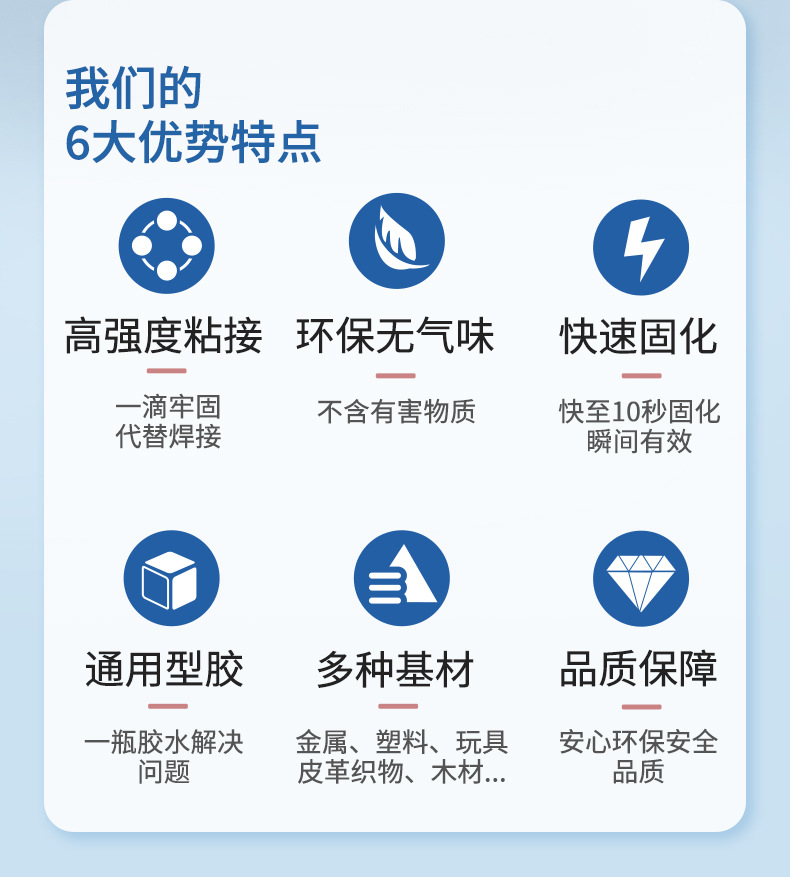 我们的
6大优势特点

高强度粘接

一滴牢固
代替焊接

环保无气味

不含有害物质

快速固化

快至10秒固化
瞬间有效

通用型胶

一瓶胶水解决
问题

多种基材

金属、塑料、玩具
皮革织物、木材...

品质保障

安心环保安全
品质