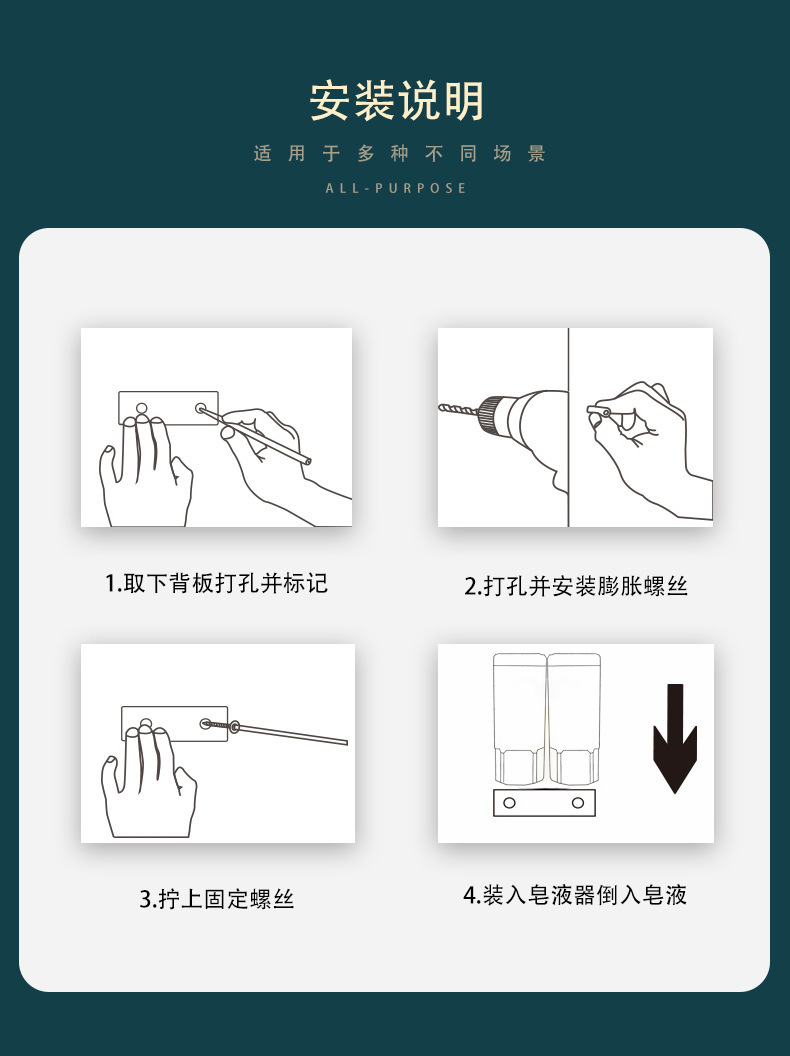 安装说明

适用于多种不同场景

ALL-PURPOSE

1.取下背板打孔并标记

2.打孔并安装膨胀螺丝

3.拧上固定螺丝

4.装入皂液器倒入皂液