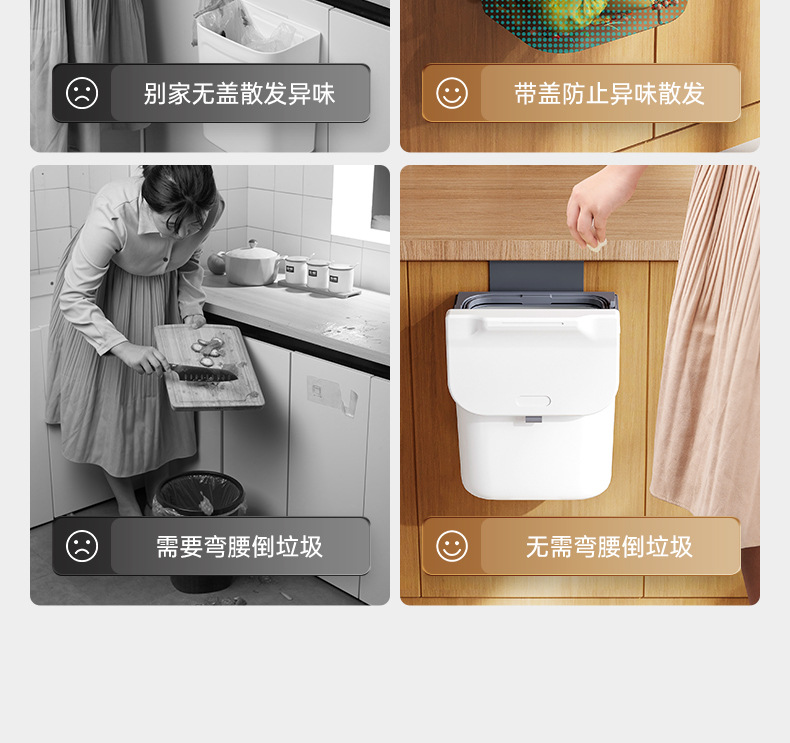 别家无盖散发异味

带盖防止异味散发

需要弯腰倒垃圾

无需弯腰倒垃圾