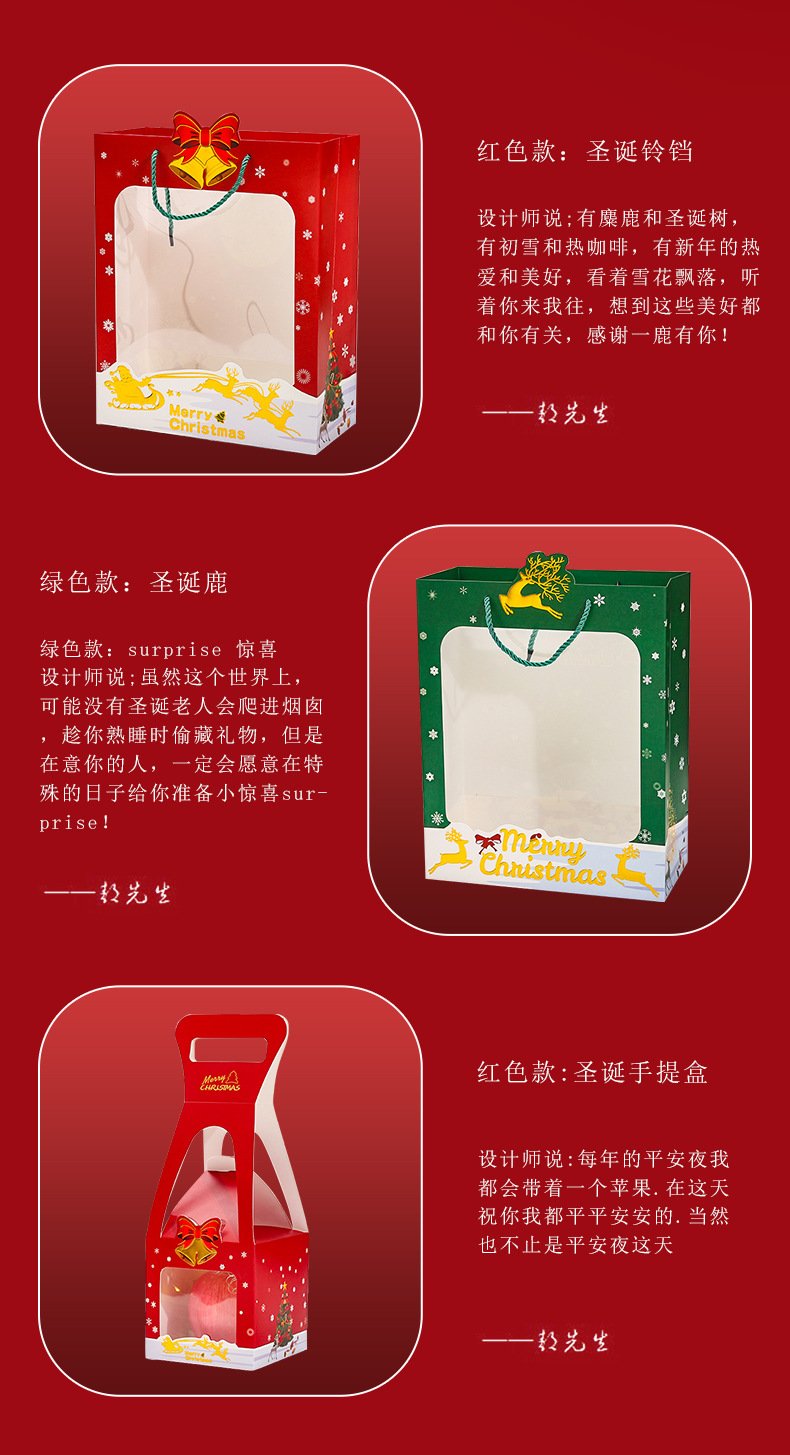 Merry Christmas

红色款：圣诞铃铛

设计师说;有麋鹿和圣诞树，有初雪和热咖啡，有新年的热爱和美好，看着雪花飘落，听着你来我往，想到这些美好都和你有关，感谢一鹿有你！

——轻先生

绿色款：圣诞鹿

绿色款：surprise 惊喜
设计师说;虽然这个世界上，可能没有圣诞老人会爬进烟囱，趁你熟睡时偷藏礼物，但是在意你的人，一定会愿意在特殊的日子给你准备小惊喜surprise！

——轻先生

Merry Christmas

Merry CHRISTMAS

红色款:圣诞手提盒

设计师说:每年的平安夜我都会带着一个苹果.在这天祝你我都平平安安的.当然也不止是平安夜这天

——轻先生