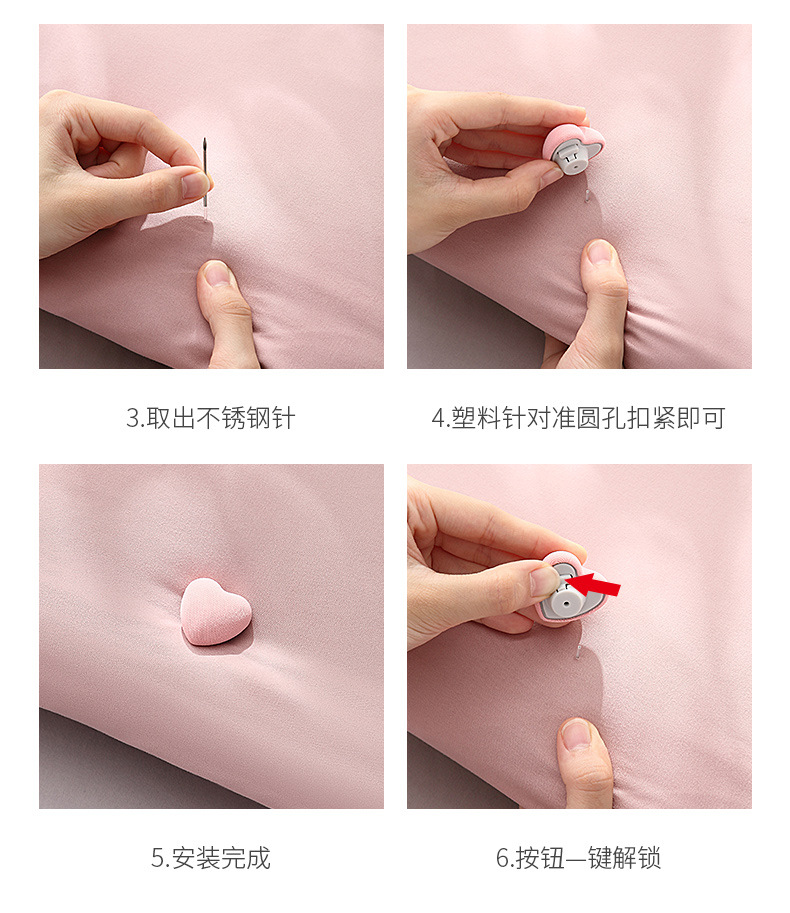 3.取出不锈钢针

4.塑料针对准圆孔扣紧即可

5.安装完成

6.按钮一键解锁