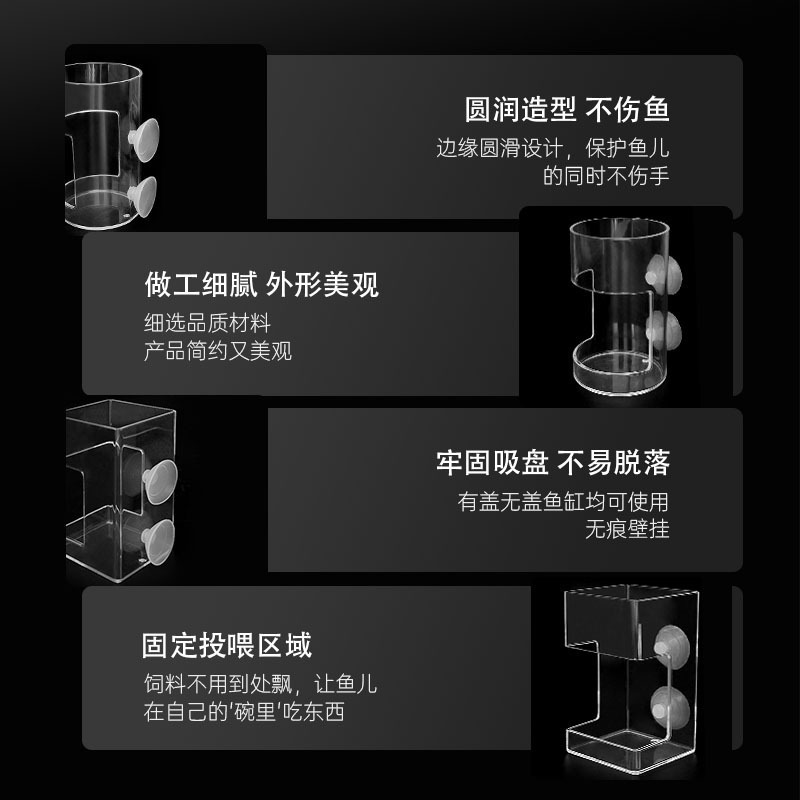 圆润造型 不伤鱼

边缘圆滑设计，保护鱼儿的同时不伤手

做工细腻 外形美观

细选品质材料
产品简约又美观

牢固吸盘 不易脱落

有盖无盖鱼缸均可使用
无痕壁挂

固定投喂区域

饲料不用到处飘，让鱼儿在自己的'碗里'吃东西