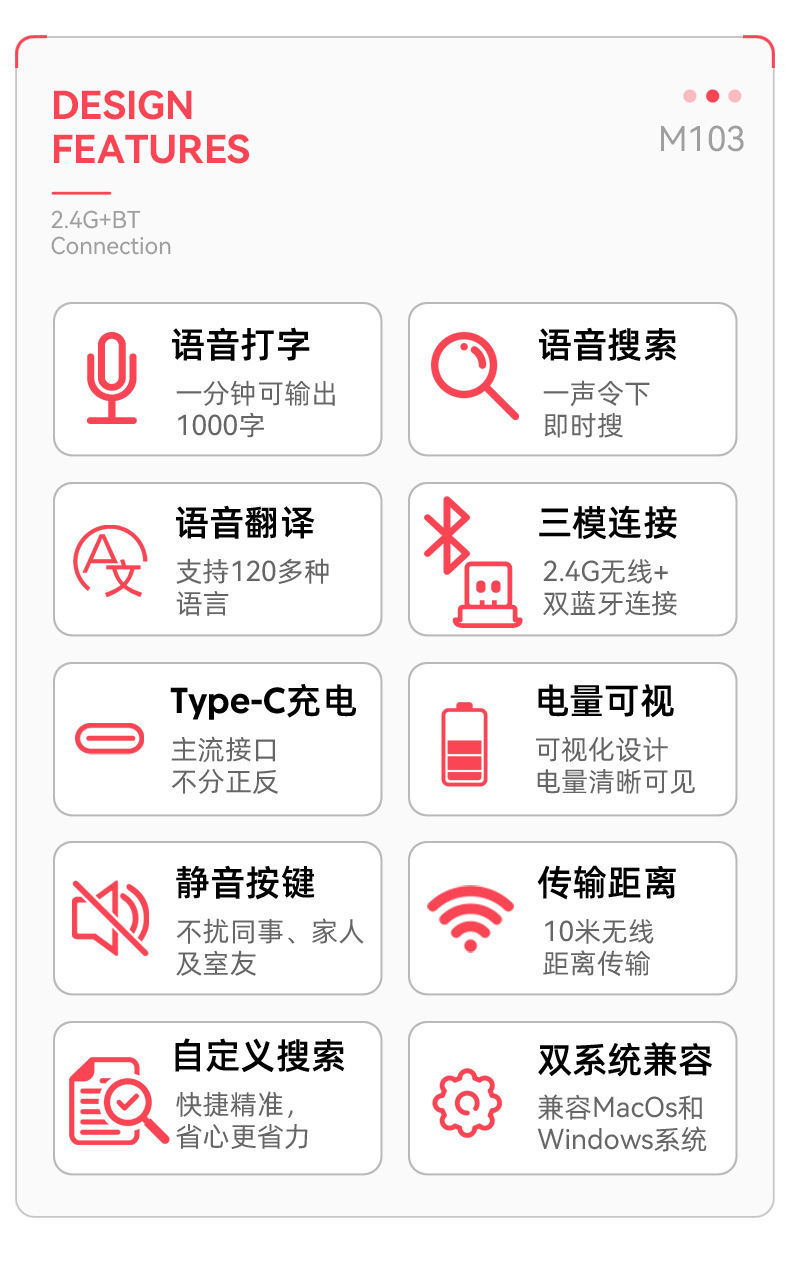 DESIGN FEATURES

M103

2.4G+BT
Connection

语音打字
一分钟可输出1000字

语音搜索
一声令下即时搜

语音翻译
支持120多种语言

三模连接
2.4G无线+双蓝牙连接

Type-C充电
主流接口不分正反

电量可视
可视化设计电量清晰可见

静音按键
不扰同事、家人及室友

传输距离
10米无线距离传输

自定义搜索
快捷精准，省心更省力

双系统兼容
兼容MacOs和Windows系统