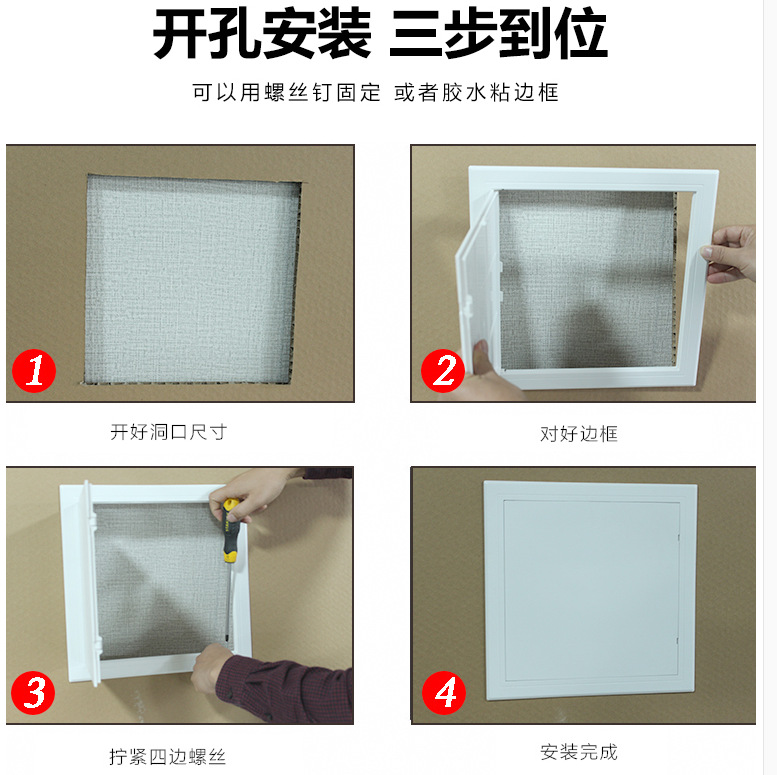 开孔安装 三步到位

可以用螺丝钉固定 或者胶水粘边框

1

开好洞口尺寸

2

对好边框

3

拧紧四边螺丝

4

安装完成