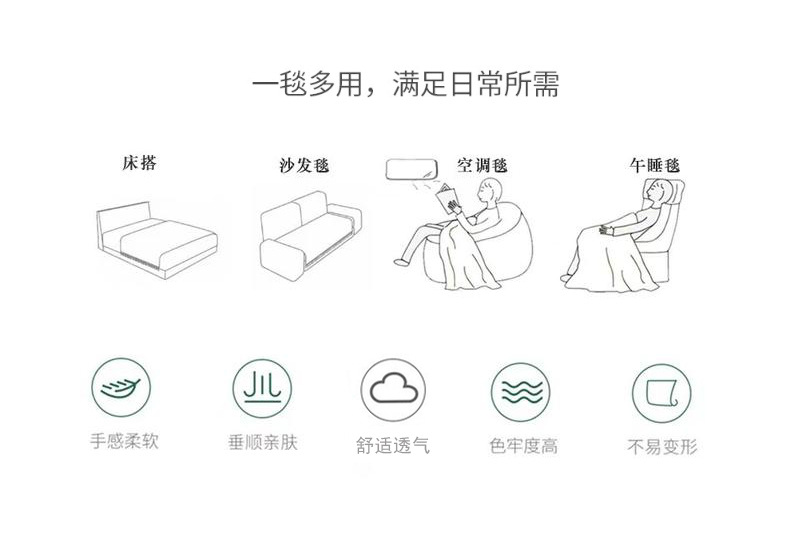 一毯多用，满足日常所需

床搭

沙发毯

空调毯

午睡毯

手感柔软

垂顺亲肤

舒适透气

色牢度高

不易变形