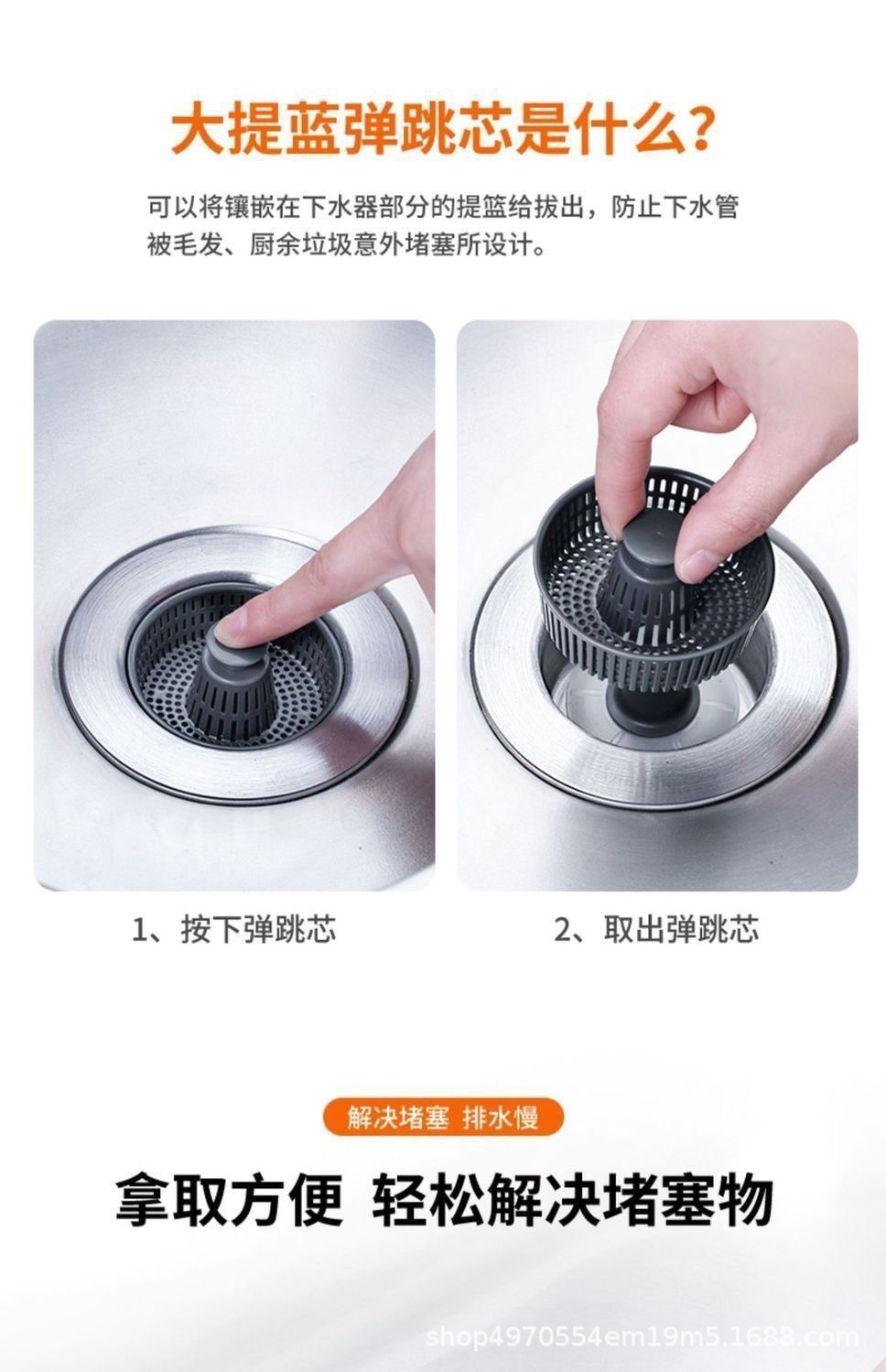 大提蓝弹跳芯是什么？

可以将镶嵌在下水器部分的提篮给拔出，防止下水管被毛发、厨余垃圾意外堵塞所设计。

1、按下弹跳芯

2、取出弹跳芯

解决堵塞 排水慢

拿取方便 轻松解决堵塞物

shop4970554em19m5.1688.com