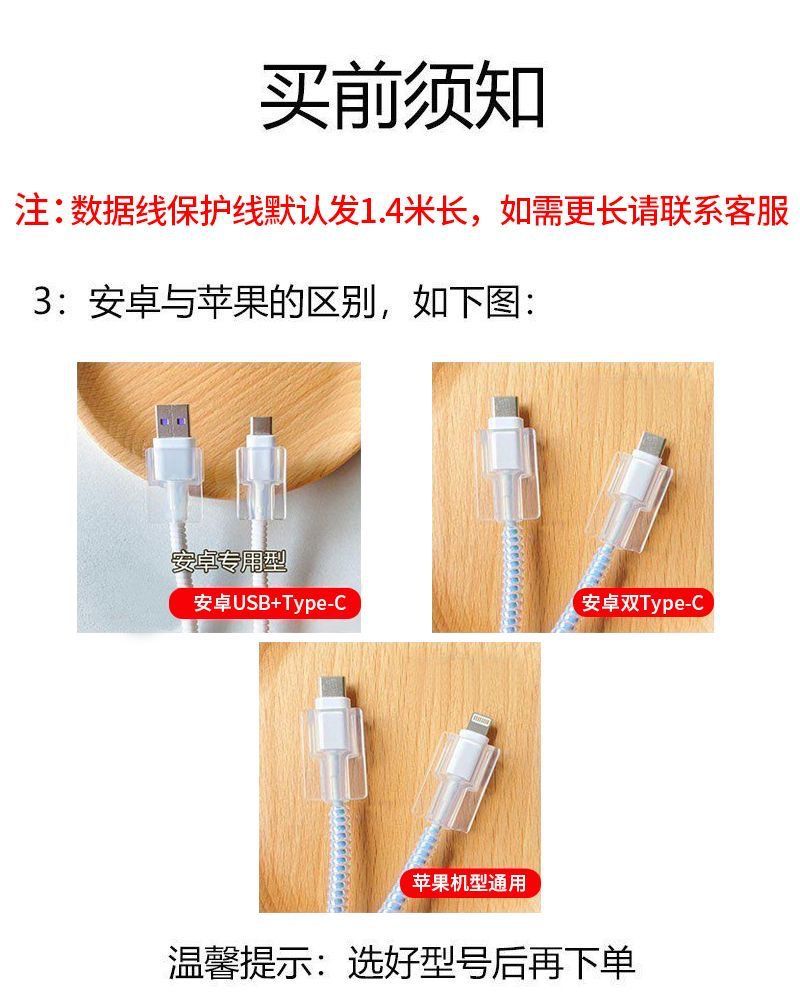 买前须知

注：数据线保护线默认发1.4米长，如需更长请联系客服

3：安卓与苹果的区别，如下图：

安卓专用型

安卓USB+Type-C

安卓双Type-C

苹果机型通用

温馨提示：选好型号后再下单