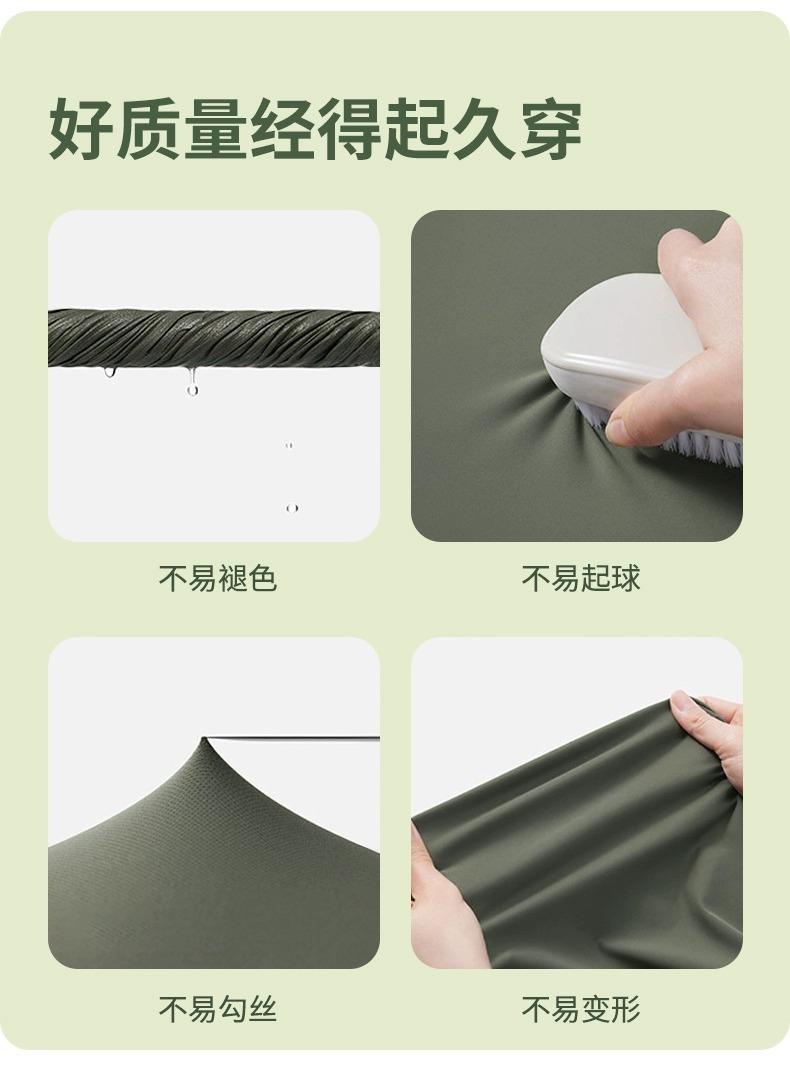 好质量经得起久穿

不易褪色

不易起球

不易勾丝

不易变形