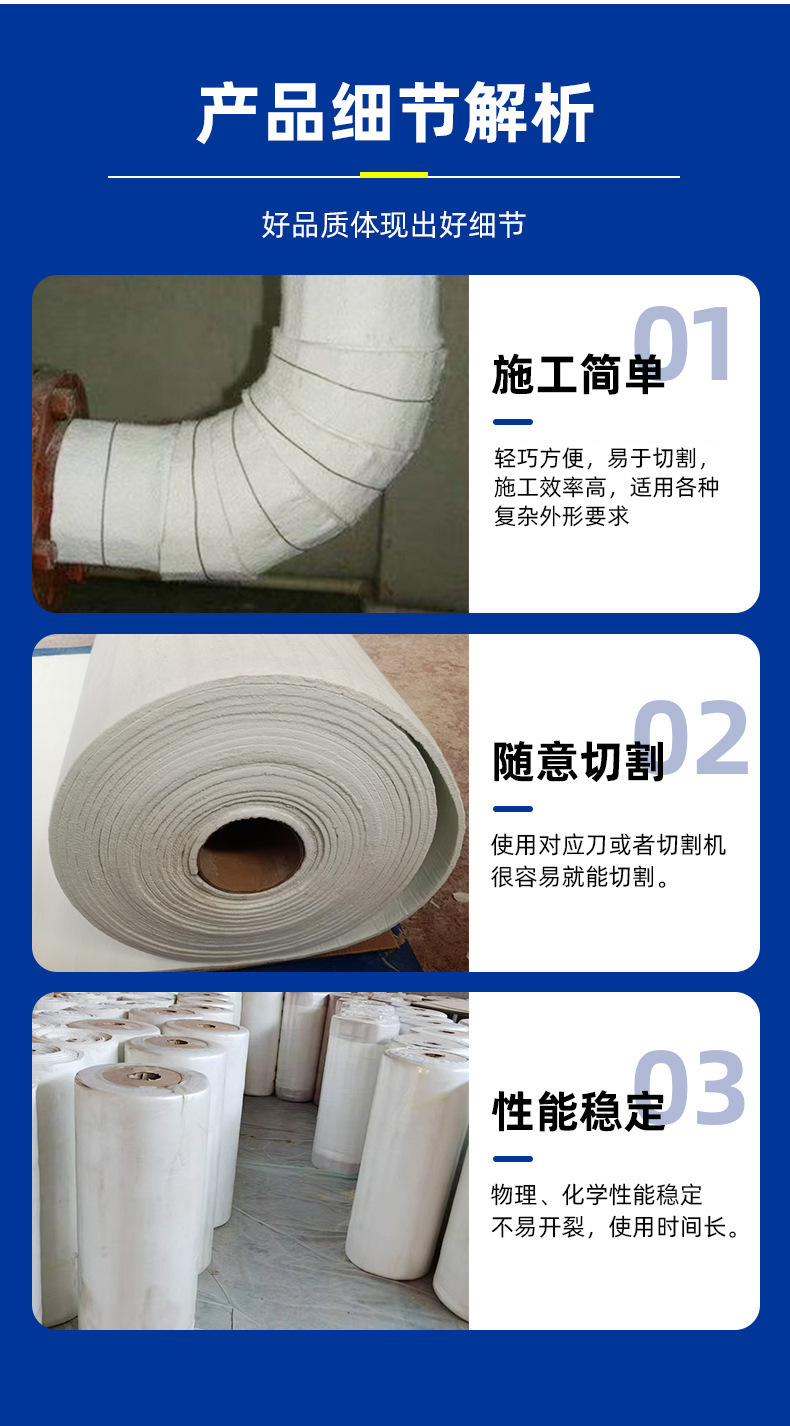 产品细节解析

好品质体现出好细节

01
施工简单

轻巧方便，易于切割，施工效率高，适用各种复杂外形要求

02
随意切割

使用对应刀或者切割机很容易就能切割。

03
性能稳定

物理、化学性能稳定不易开裂，使用时间长。