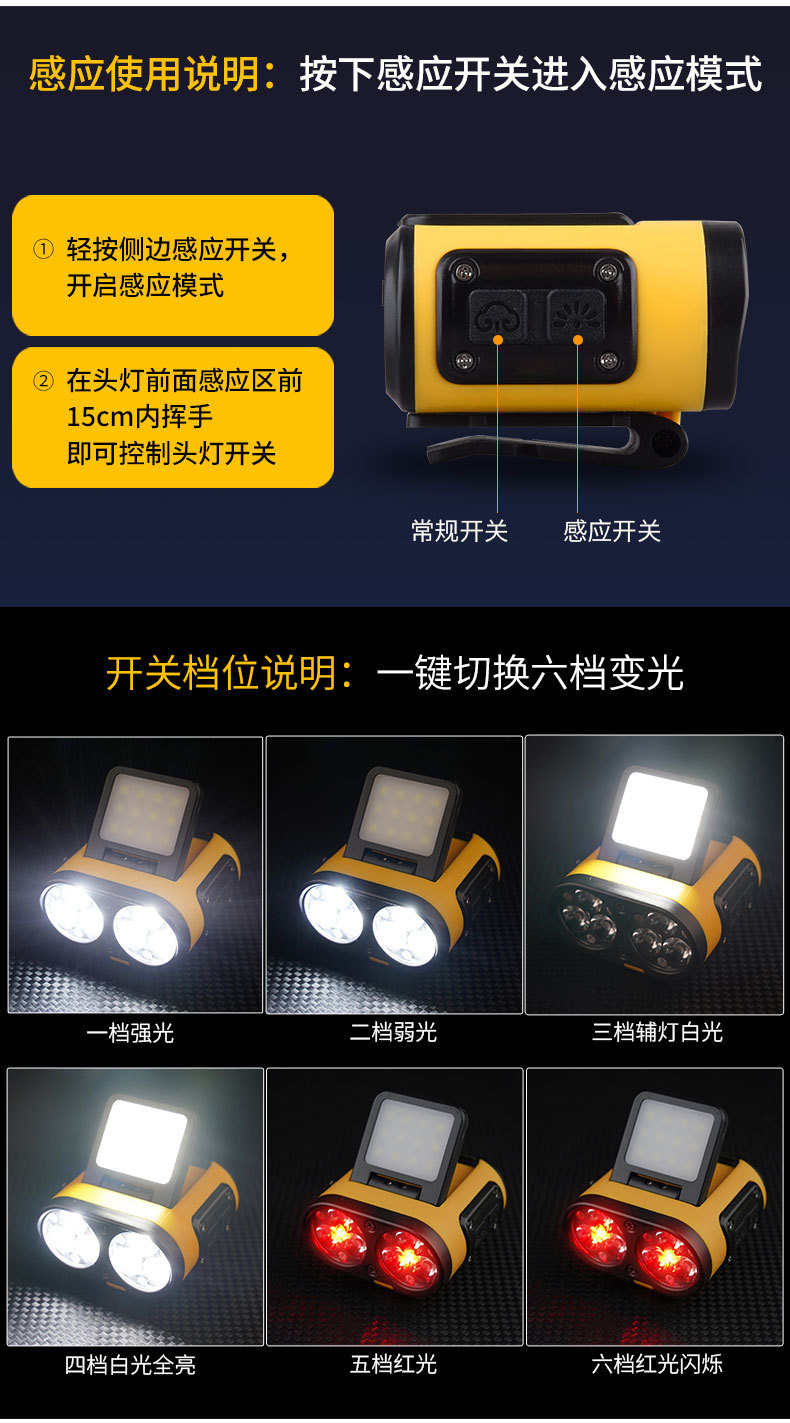 感应使用说明：按下感应开关进入感应模式

① 轻按侧边感应开关，开启感应模式

② 在头灯前面感应区前15cm内挥手即可控制头灯开关

常规开关
感应开关

开关档位说明：一键切换六档变光

一档强光
二档弱光
三档辅灯白光
四档白光全亮
五档红光
六档红光闪烁