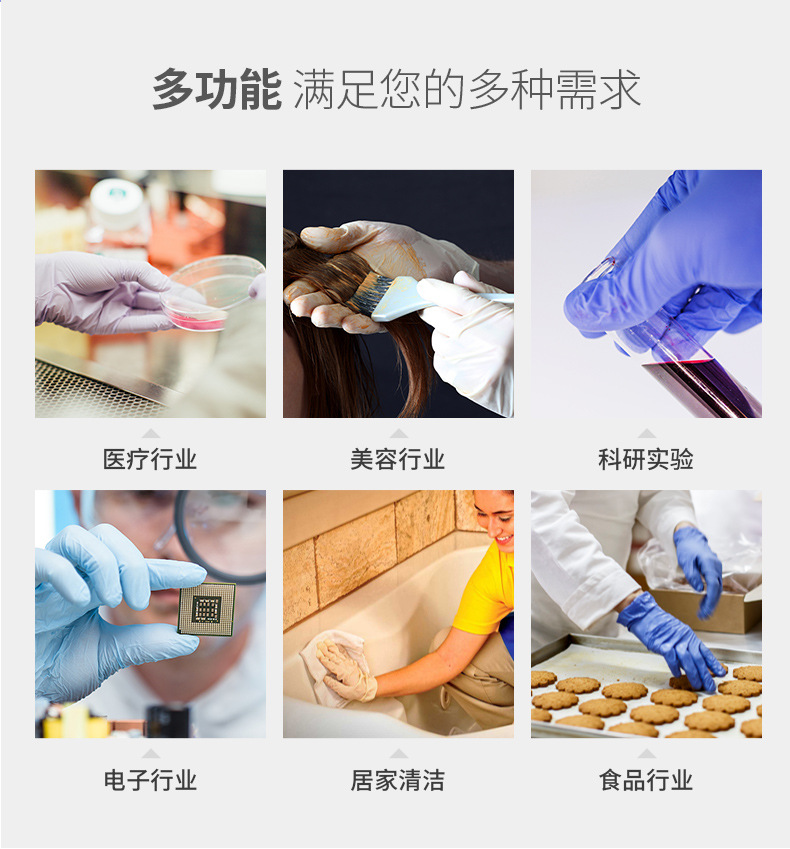 多功能 满足您的多种需求

医疗行业

美容行业

科研实验

电子行业

居家清洁

食品行业