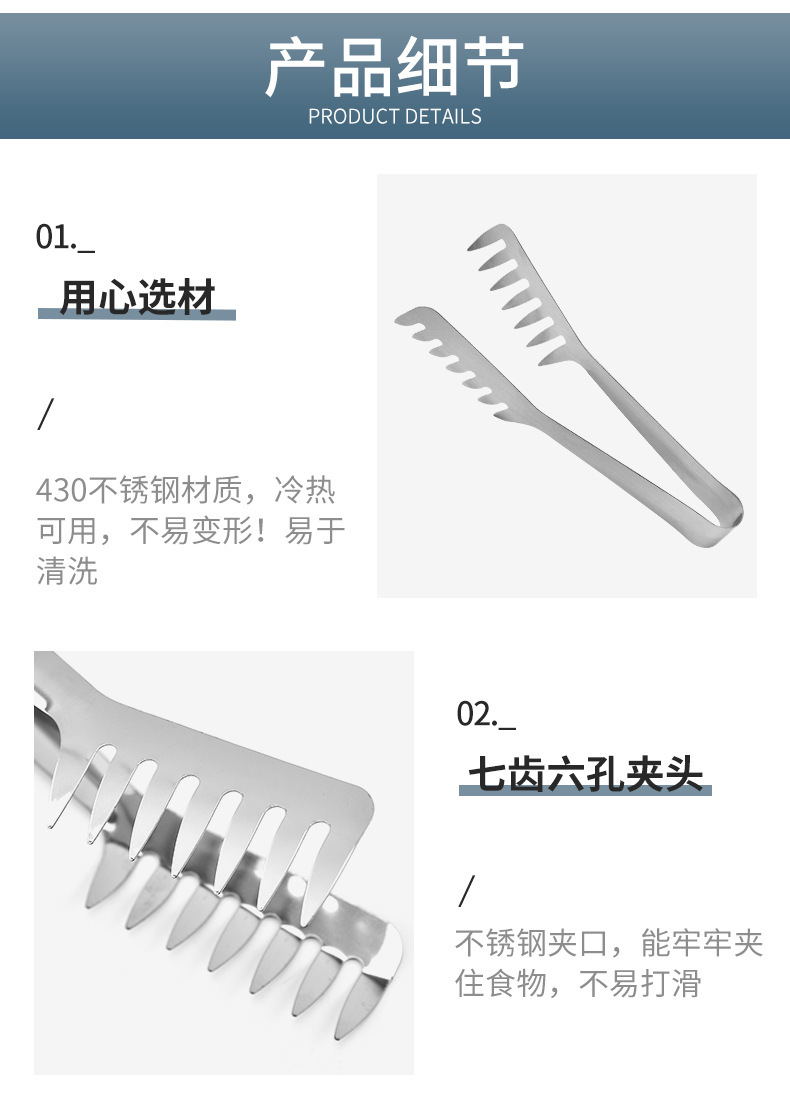 产品细节
PRODUCT DETAILS

01._
用心选材

/

430不锈钢材质，冷热可用，不易变形！易于清洗

02._
七齿六孔夹头

/

不锈钢夹口，能牢牢夹住食物，不易打滑