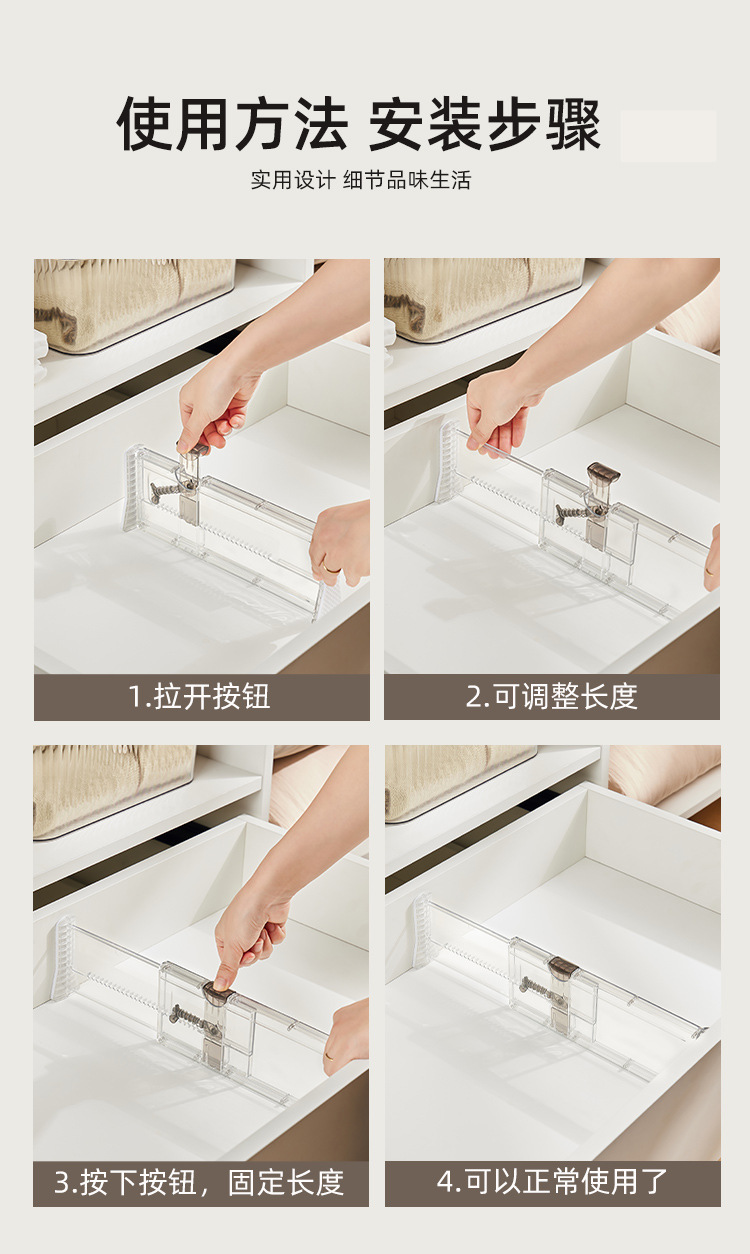 使用方法 安装步骤

实用设计 细节品味生活

1.拉开按钮

2.可调整长度

3.按下按钮，固定长度

4.可以正常使用了