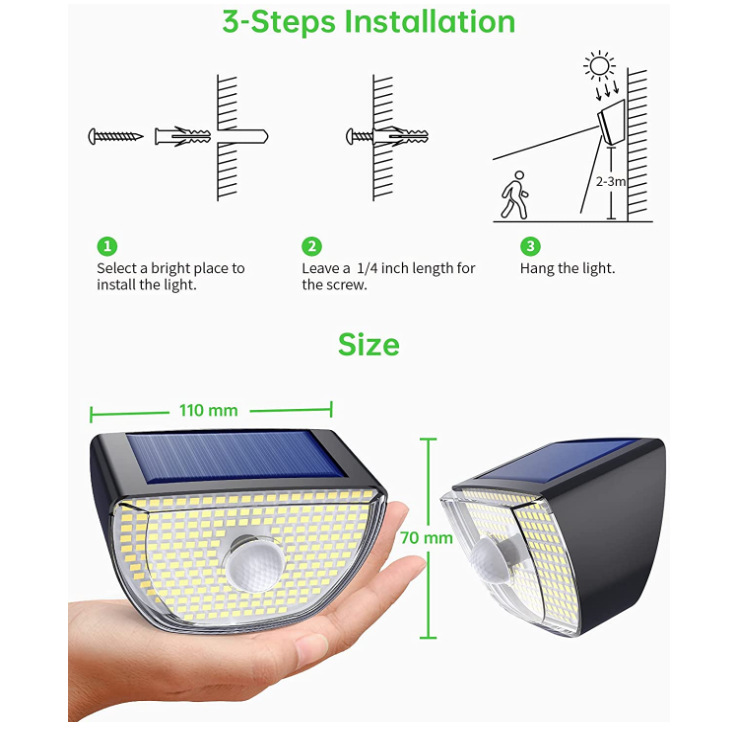 3-Steps Installation

2-3m

1
Select a bright place to install the light.

2
Leave a 1/4 inch length for the screw.

3
Hang the light.

Size

110 mm

70 mm