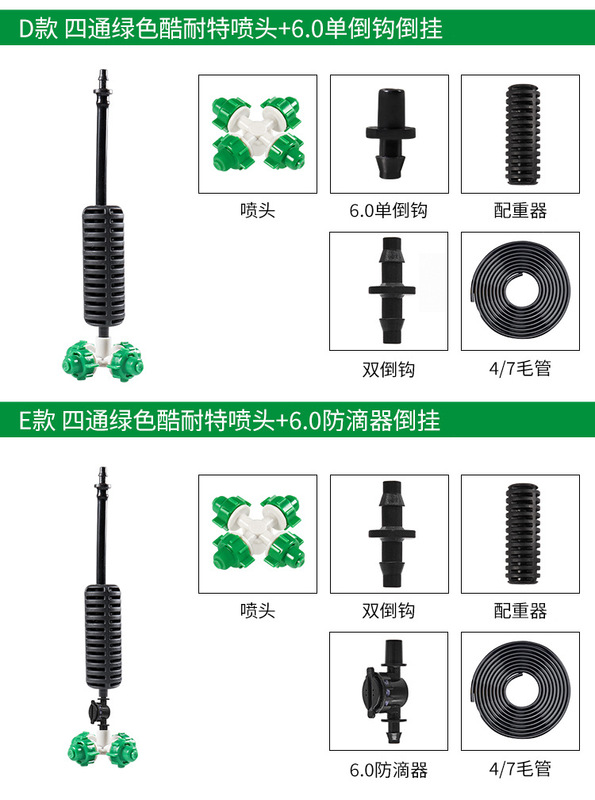 D款 四通绿色酷耐特喷头+6.0单倒钩倒挂

喷头

6.0单倒钩

配重器

双倒钩

4/7毛管

E款 四通绿色酷耐特喷头+6.0防滴器倒挂

喷头

双倒钩

配重器

6.0防滴器

4/7毛管