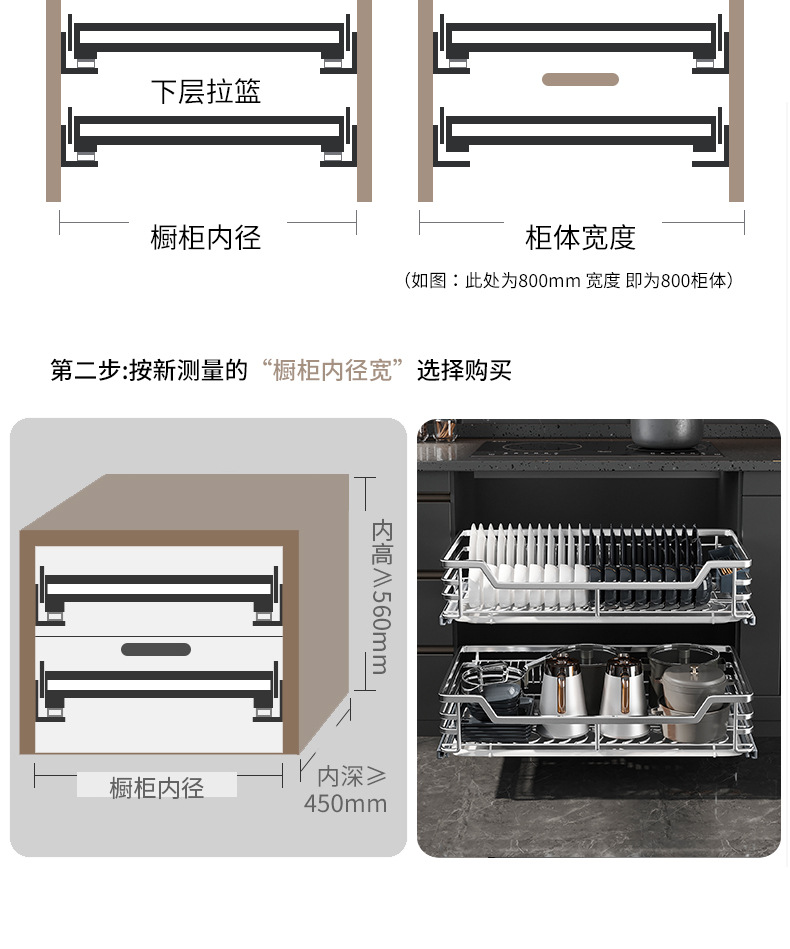 下层拉篮

橱柜内径

柜体宽度

（如图：此处为800mm 宽度 即为800柜体）

第二步:按新测量的“橱柜内径宽”选择购买

内高≥560mm

橱柜内径

内深≥450mm