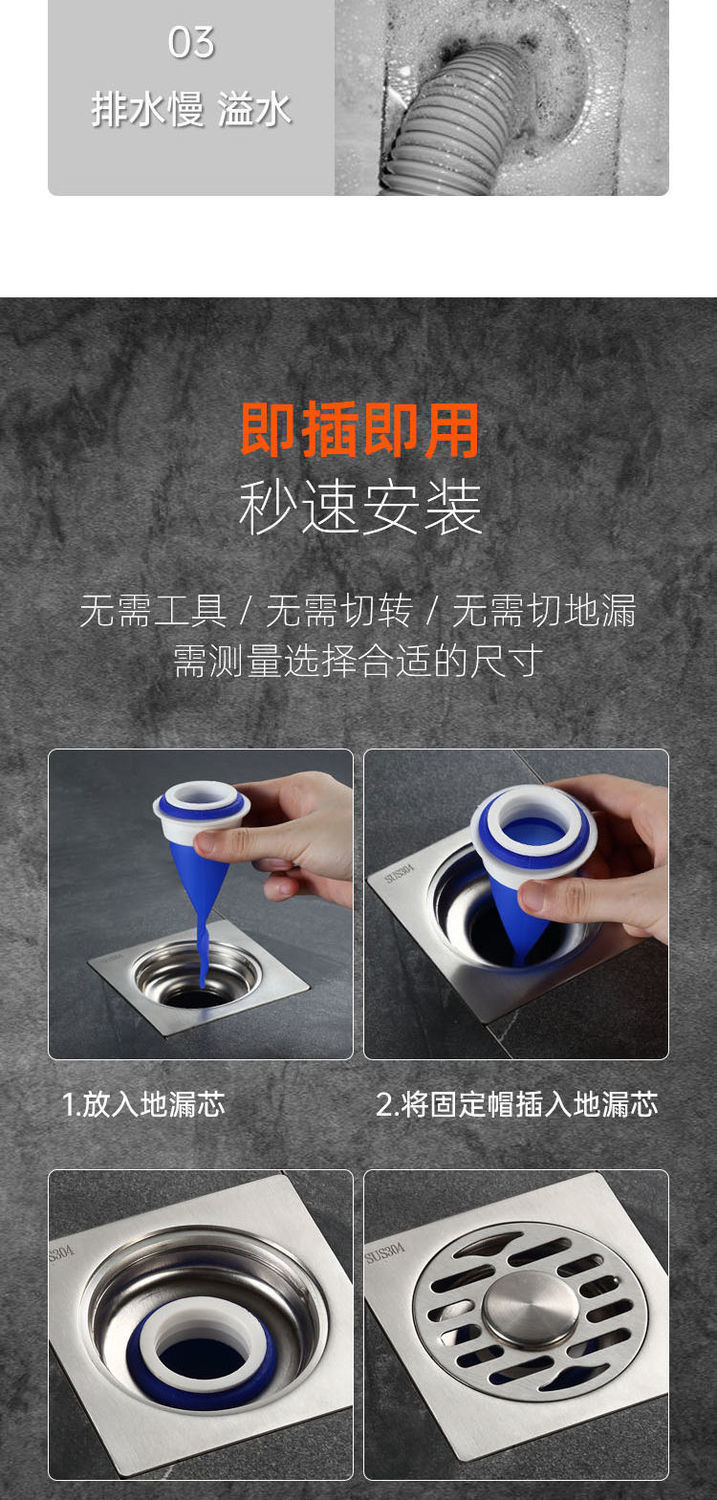 03
排水慢 溢水

即插即用
秒速安装

无需工具 / 无需切转 / 无需切地漏
需测量选择合适的尺寸

SUS304

1.放入地漏芯

2.将固定帽插入地漏芯

SUS304

SUS304