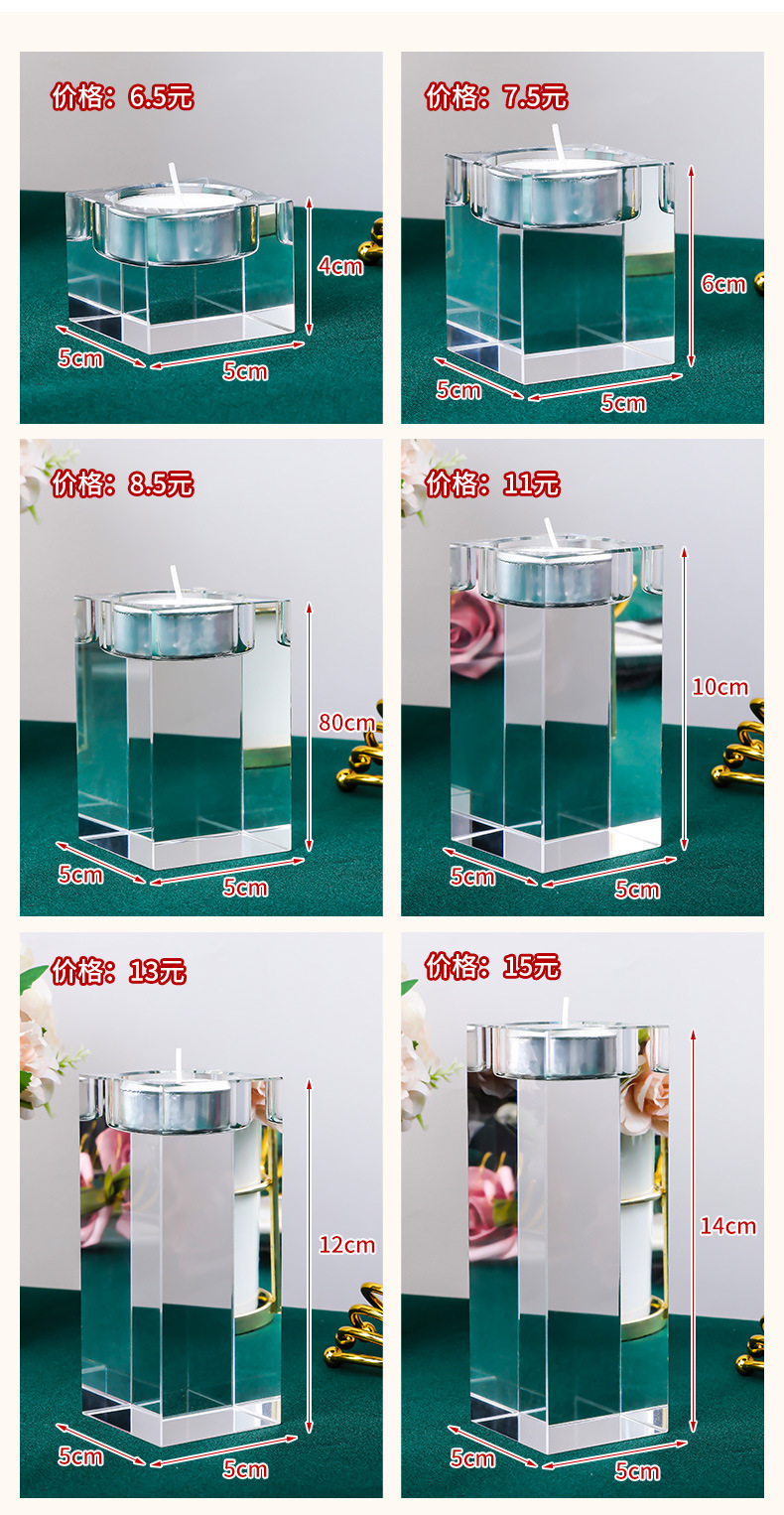 价格：6.5元

4cm

5cm

5cm

价格：7.5元

6cm

5cm

5cm

价格：8.5元

80cm

5cm

5cm

价格：11元

10cm

5cm

5cm

价格：13元

12cm

5cm

5cm

价格：15元

14cm

5cm

5cm