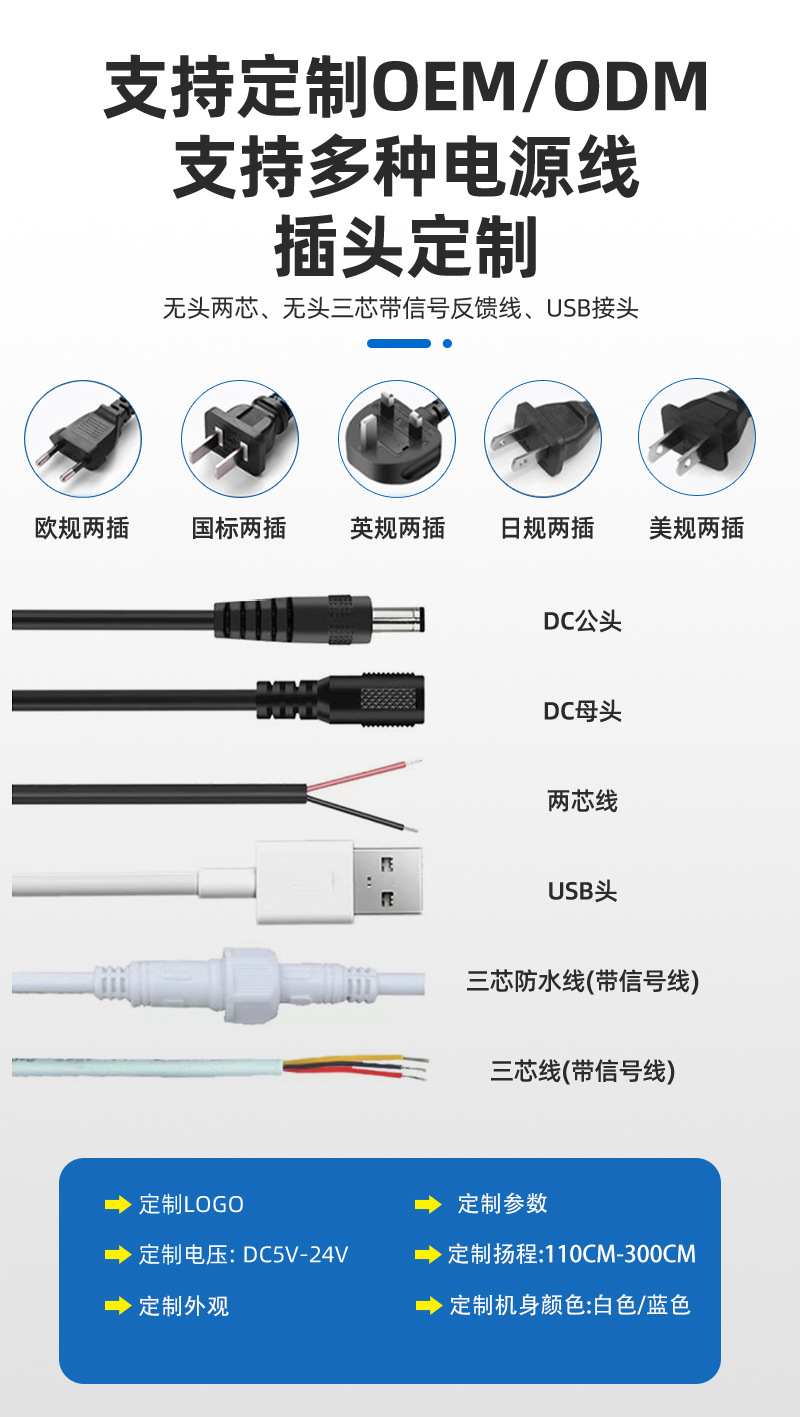 支持定制OEM/ODM
支持多种电源线
插头定制

无头两芯、无头三芯带信号反馈线、USB接头

欧规两插　国标两插　英规两插　日规两插　美规两插

DC公头

DC母头

两芯线

USB头

三芯防水线(带信号线)

三芯线(带信号线)

定制LOGO

定制电压: DC5V-24V

定制外观

定制参数

定制扬程:110CM-300CM

定制机身颜色:白色/蓝色