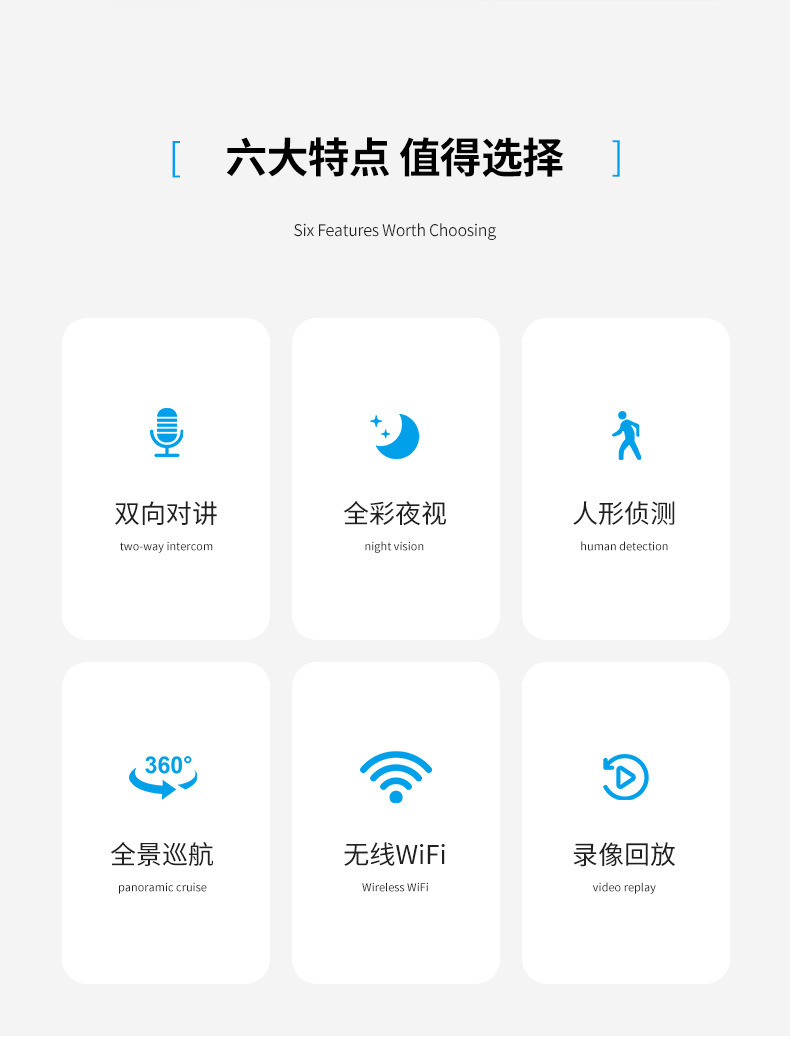 [ 六大特点 值得选择 ]

Six Features Worth Choosing

双向对讲
two-way intercom

全彩夜视
night vision

人形侦测
human detection

360°

全景巡航
panoramic cruise

无线WiFi
Wireless WiFi

录像回放
video replay