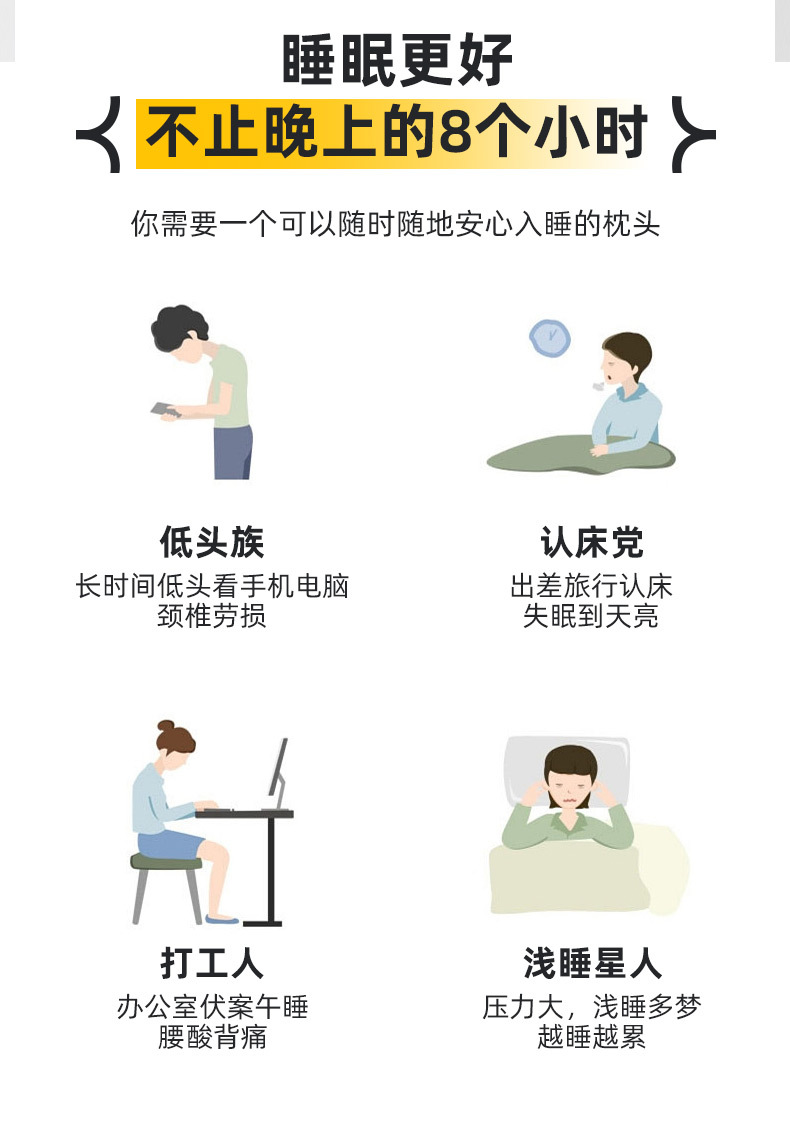 睡眠更好

不止晚上的8个小时

你需要一个可以随时随地安心入睡的枕头

低头族

长时间低头看手机电脑
颈椎劳损

认床党

出差旅行认床
失眠到天亮

打工人

办公室伏案午睡
腰酸背痛

浅睡星人

压力大，浅睡多梦
越睡越累