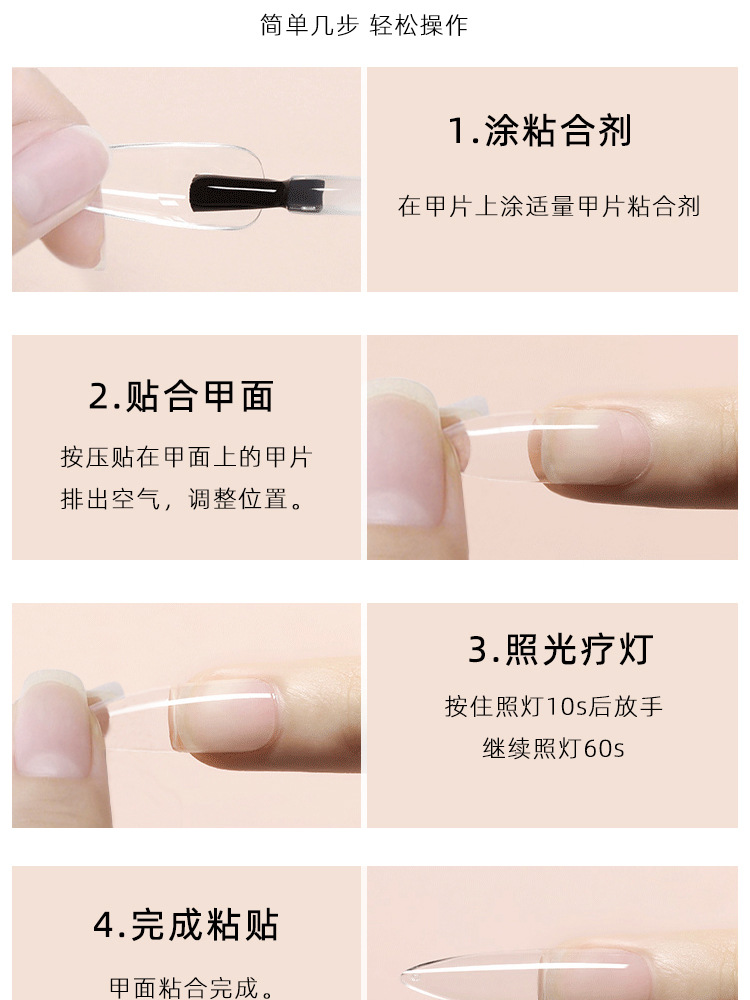 简单几步 轻松操作

1.涂粘合剂

在甲片上涂适量甲片粘合剂

2.贴合甲面

按压贴在甲面上的甲片
排出空气，调整位置。

3.照光疗灯

按住照灯10s后放手
继续照灯60s

4.完成粘贴

甲面粘合完成。