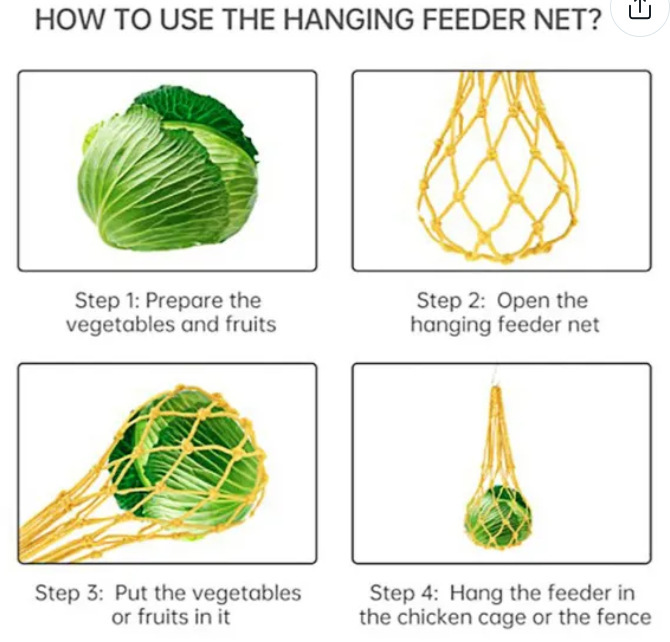 HOW TO USE THE HANGING FEEDER NET?

Step 1: Prepare the vegetables and fruits

Step 2: Open the hanging feeder net

Step 3: Put the vegetables or fruits in it

Step 4: Hang the feeder in the chicken cage or the fence