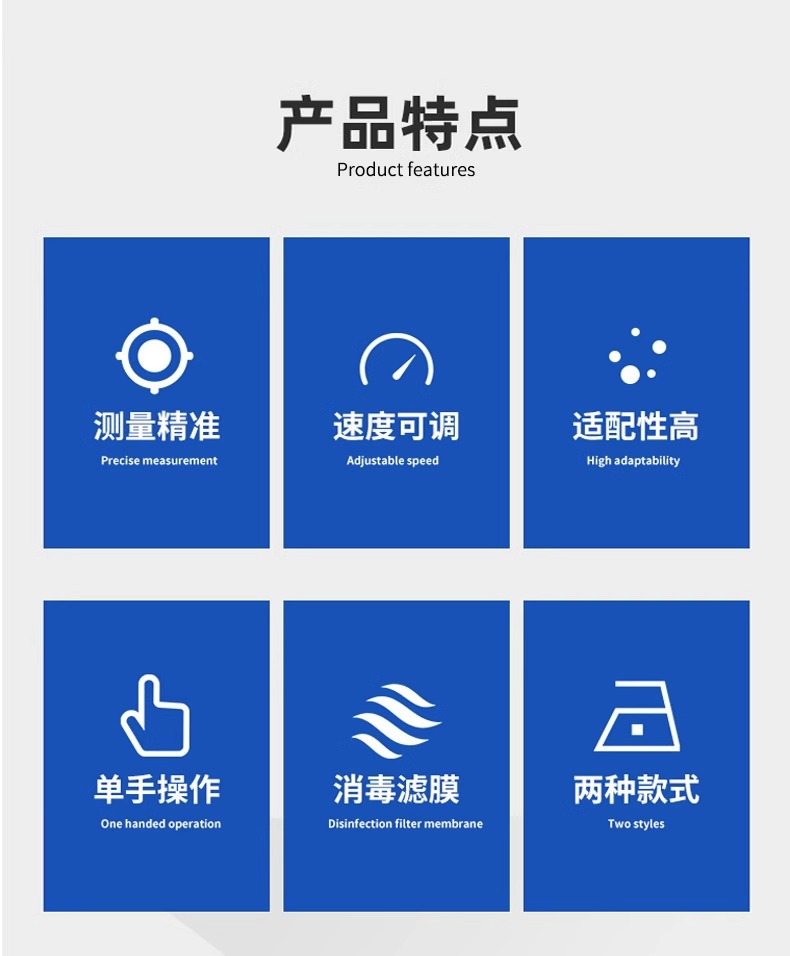 产品特点
Product features

测量精准
Precise measurement

速度可调
Adjustable speed

适配性高
High adaptability

单手操作
One handed operation

消毒滤膜
Disinfection filter membrane

两种款式
Two styles