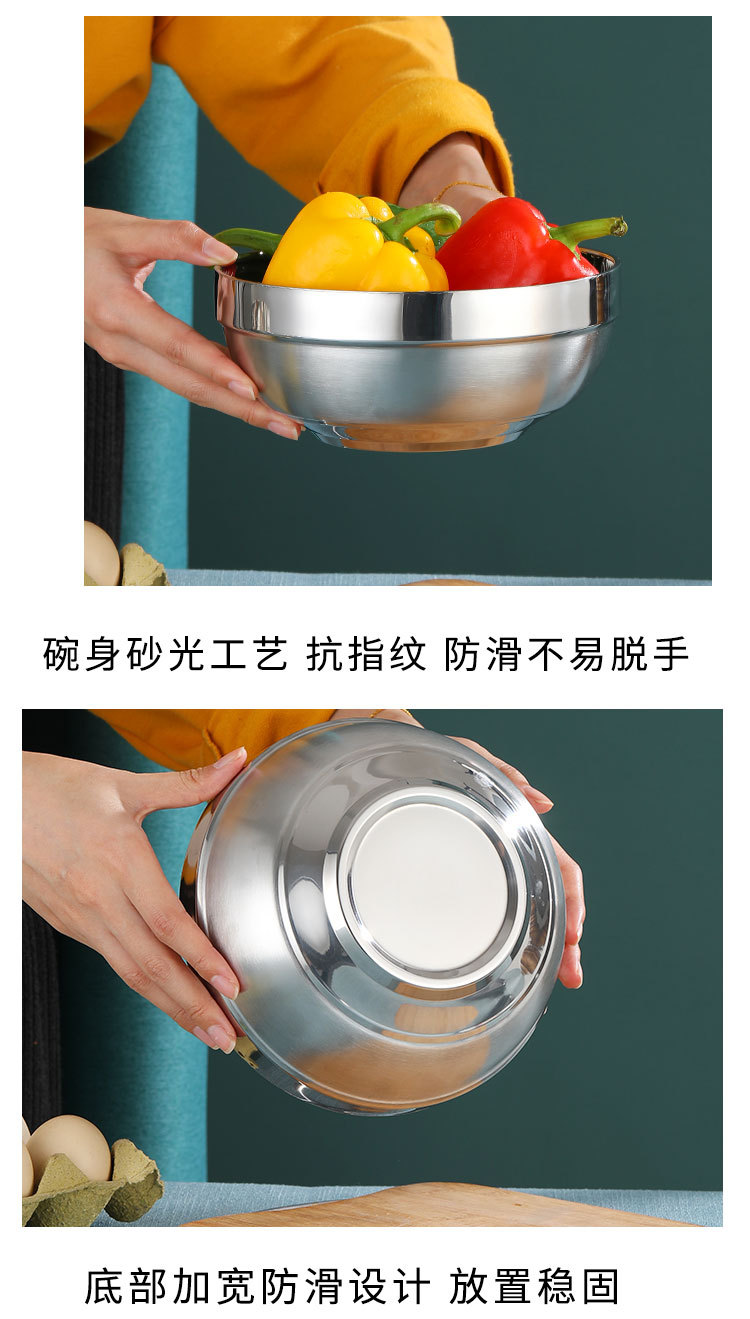 碗身砂光工艺 抗指纹 防滑不易脱手

底部加宽防滑设计 放置稳固