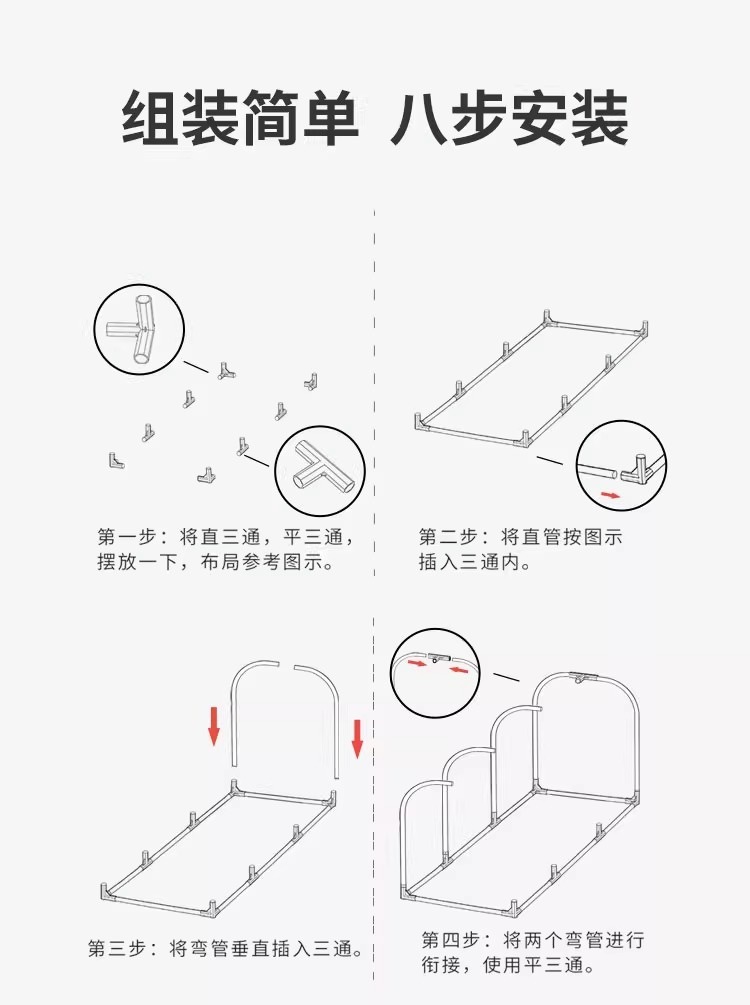 组装简单 八步安装

第一步：将直三通，平三通，摆放一下，布局参考图示。

第二步：将直管按图示插入三通内。

第三步：将弯管垂直插入三通。

第四步：将两个弯管进行衔接，使用平三通。