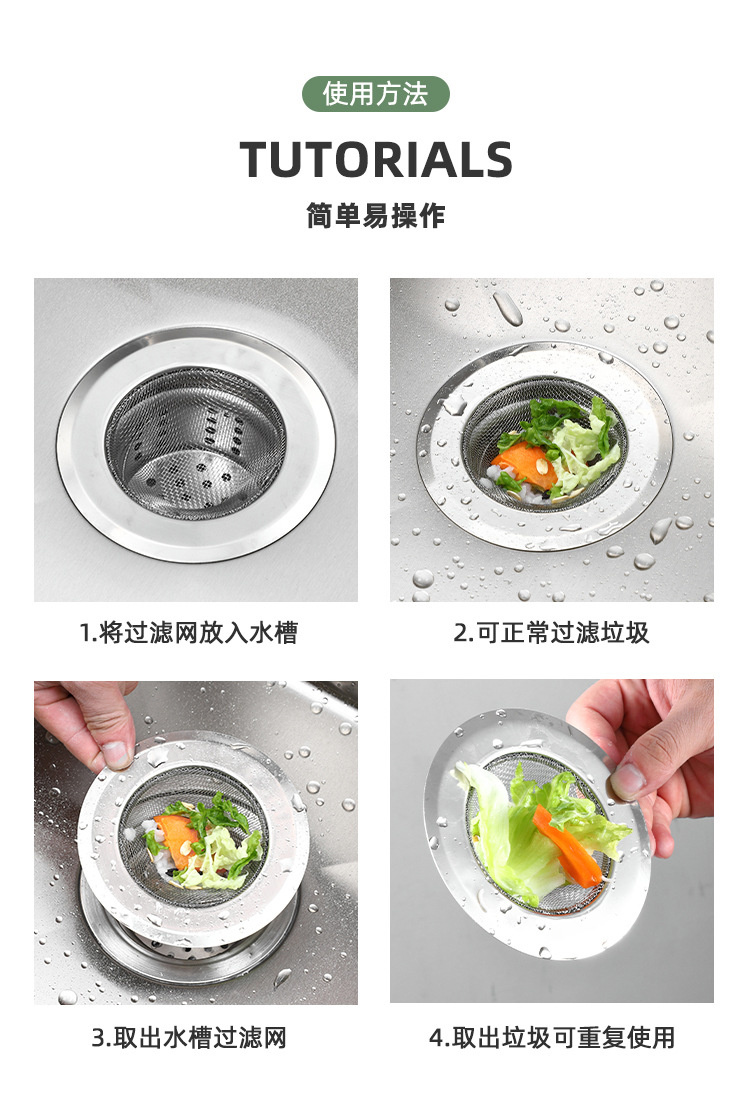 使用方法

TUTORIALS

简单易操作

1.将过滤网放入水槽

2.可正常过滤垃圾

3.取出水槽过滤网

4.取出垃圾可重复使用