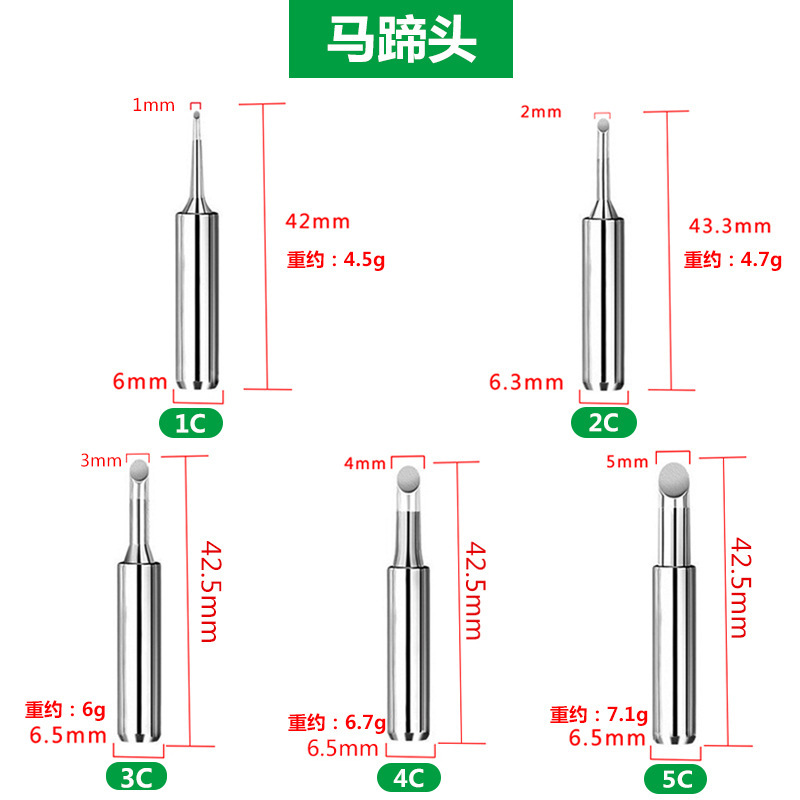 马蹄头

1mm
42mm
重约：4.5g
6mm
1C

2mm
43.3mm
重约：4.7g
6.3mm
2C

3mm
42.5mm
重约：6g
6.5mm
3C

4mm
42.5mm
重约：6.7g
6.5mm
4C

5mm
42.5mm
重约：7.1g
6.5mm
5C