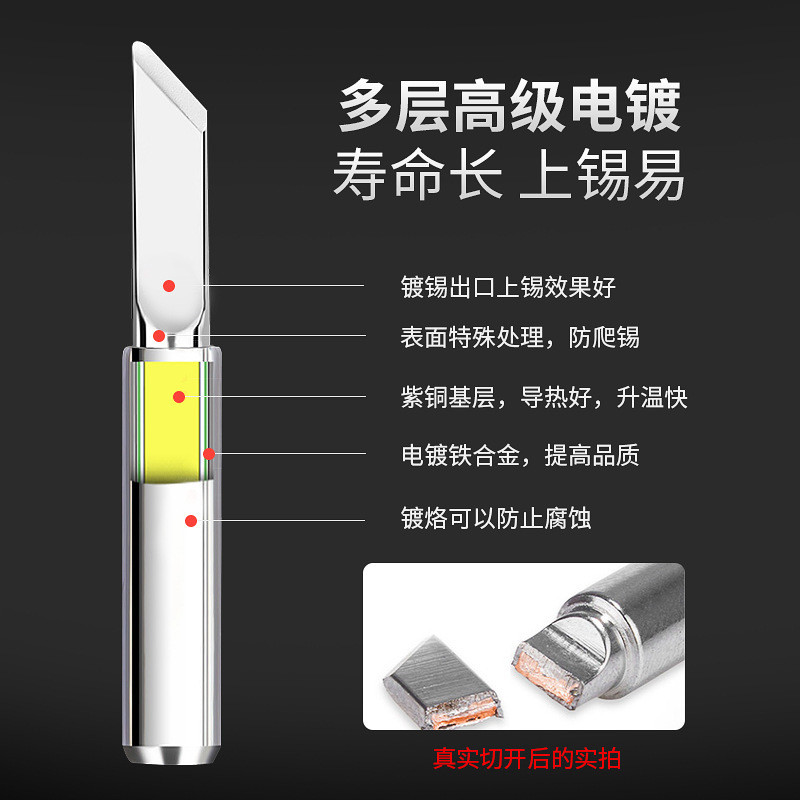 多层高级电镀
寿命长 上锡易

镀锡出口上锡效果好

表面特殊处理，防爬锡

紫铜基层，导热好，升温快

电镀铁合金，提高品质

镀烙可以防止腐蚀

真实切开后的实拍