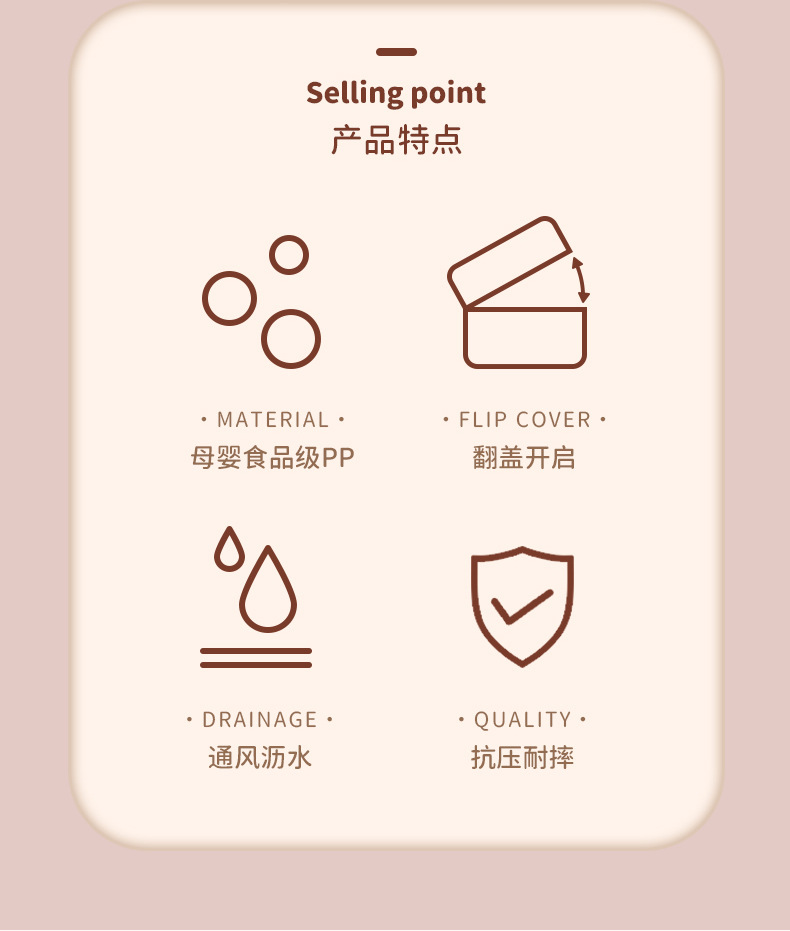 Selling point
产品特点

• MATERIAL •
母婴食品级PP

• FLIP COVER •
翻盖开启

• DRAINAGE •
通风沥水

• QUALITY •
抗压耐摔