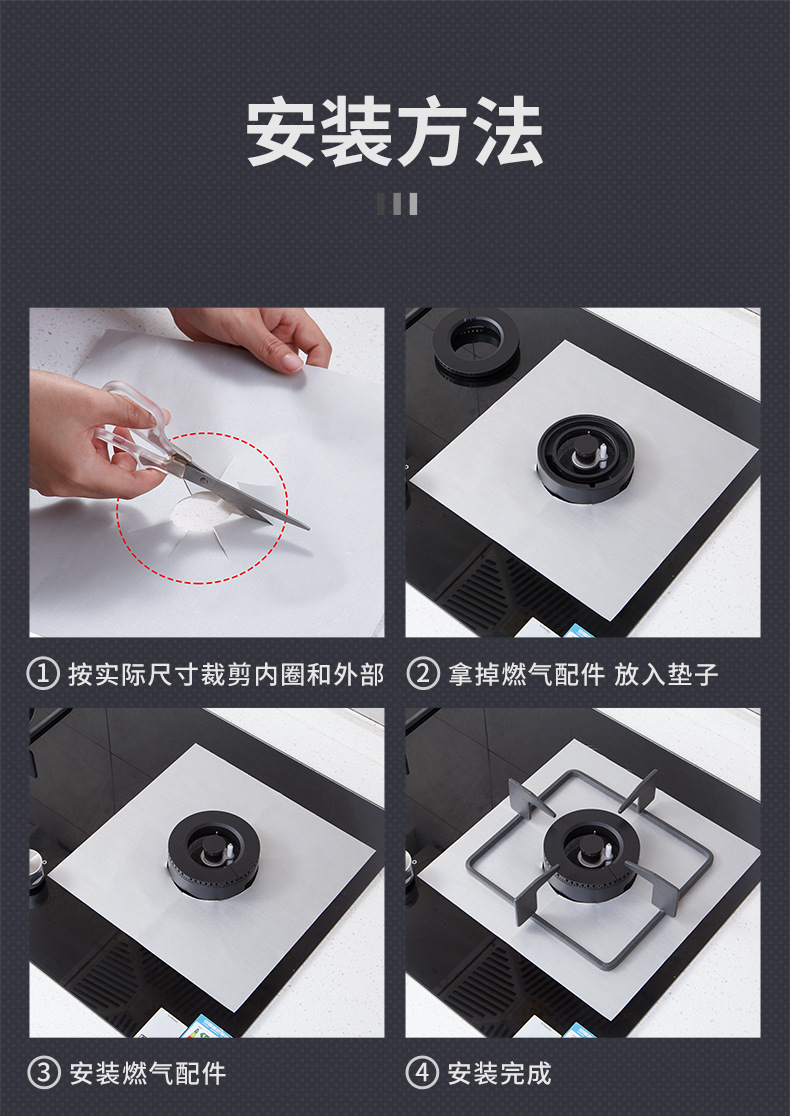 安装方法

① 按实际尺寸裁剪内圈和外部

② 拿掉燃气配件 放入垫子

③ 安装燃气配件

④ 安装完成