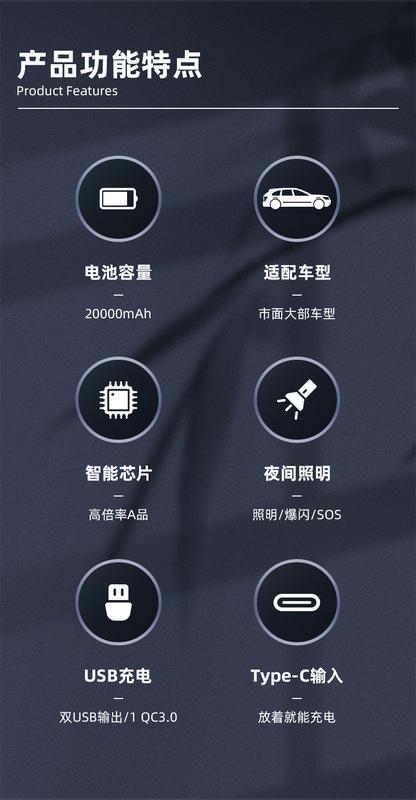 产品功能特点
Product Features

电池容量
—
20000mAh

适配车型
—
市面大部车型

智能芯片
—
高倍率A品

夜间照明
—
照明/爆闪/SOS

USB充电
—
双USB输出/1 QC3.0

Type-C输入
—
放着就能充电