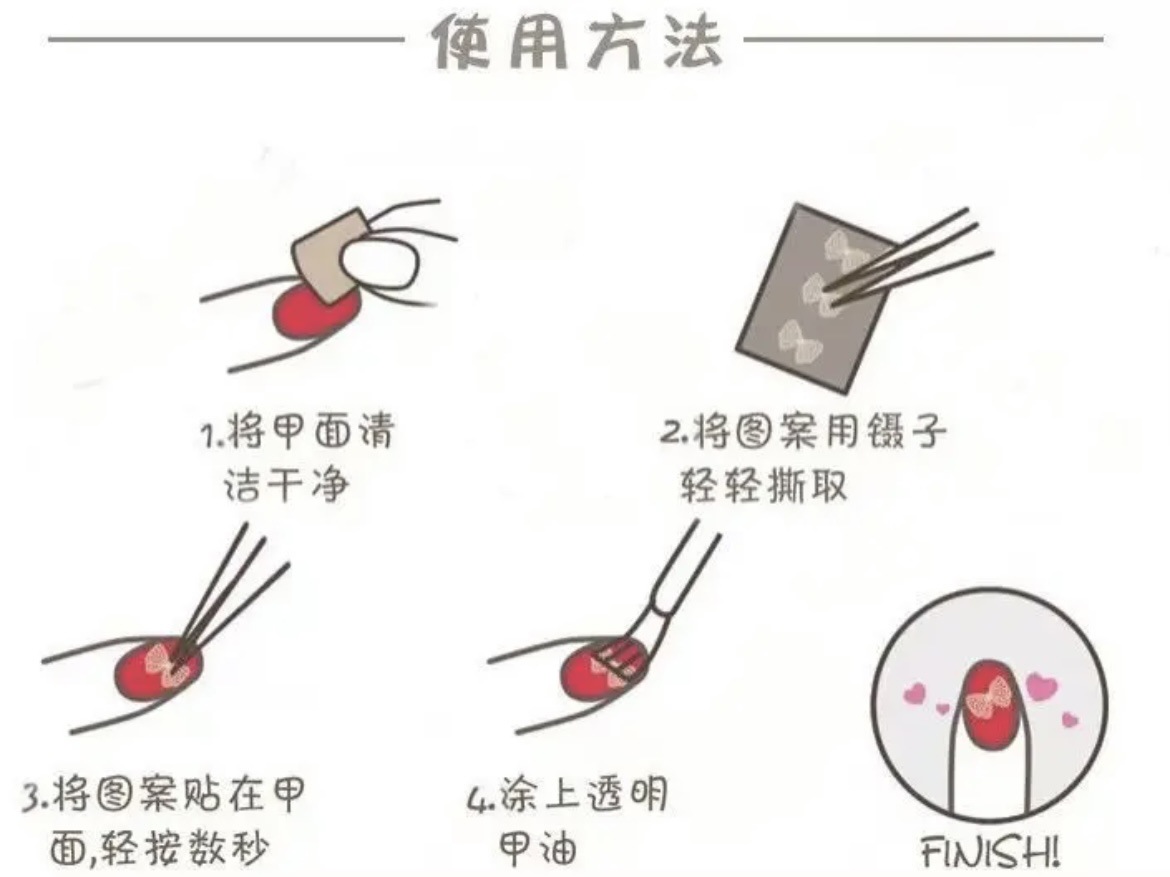 使用方法

1.将甲面清洁干净

2.将图案用镊子轻轻撕取

3.将图案贴在甲面,轻按数秒

4.涂上透明甲油

FINISH!