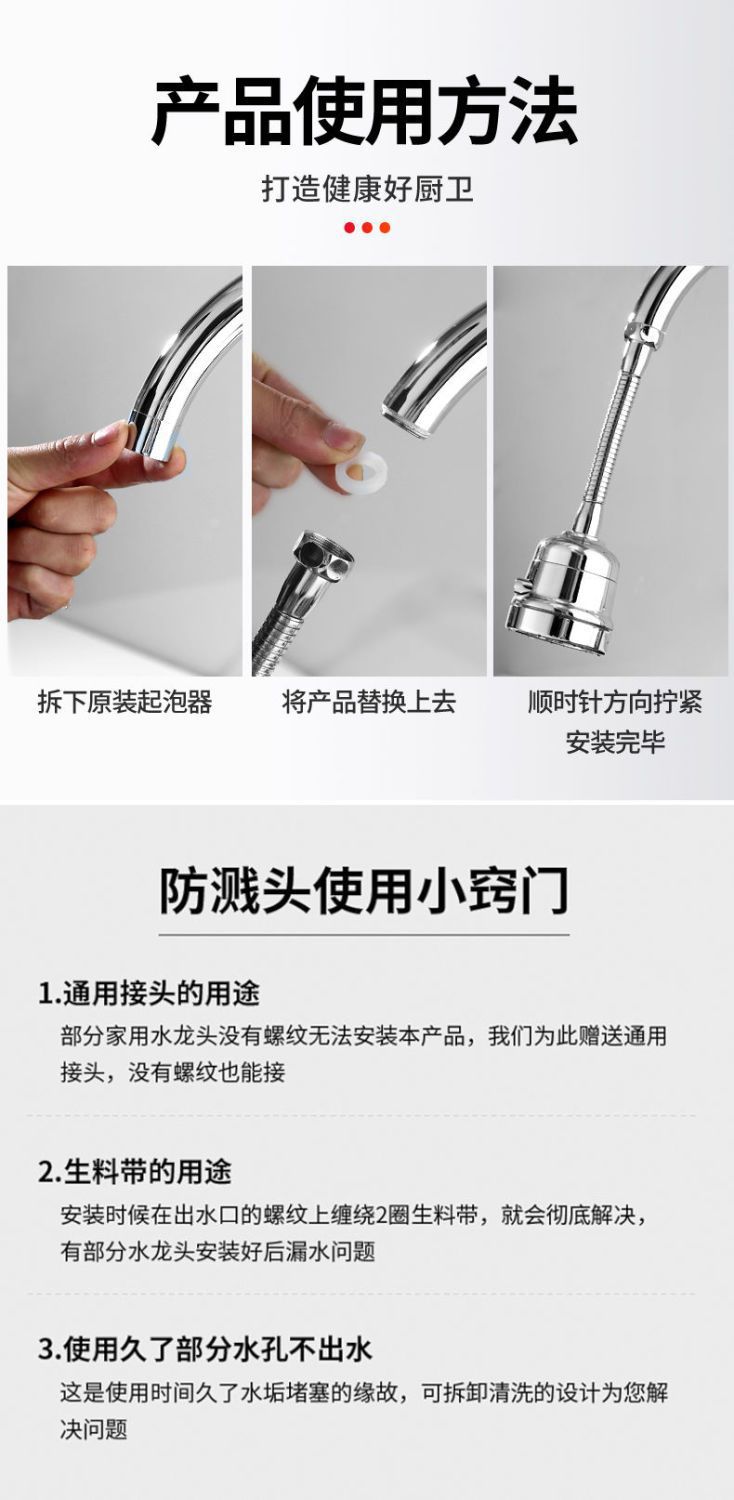 产品使用方法

打造健康好厨卫

拆下原装起泡器

将产品替换上去

顺时针方向拧紧
安装完毕

防溅头使用小窍门

1.通用接头的用途

部分家用水龙头没有螺纹无法安装本产品，我们为此赠送通用接头，没有螺纹也能接

2.生料带的用途

安装时候在出水口的螺纹上缠绕2圈生料带，就会彻底解决，有部分水龙头安装好后漏水问题

3.使用久了部分水孔不出水

这是使用时间久了水垢堵塞的缘故，可拆卸清洗的设计为您解决问题