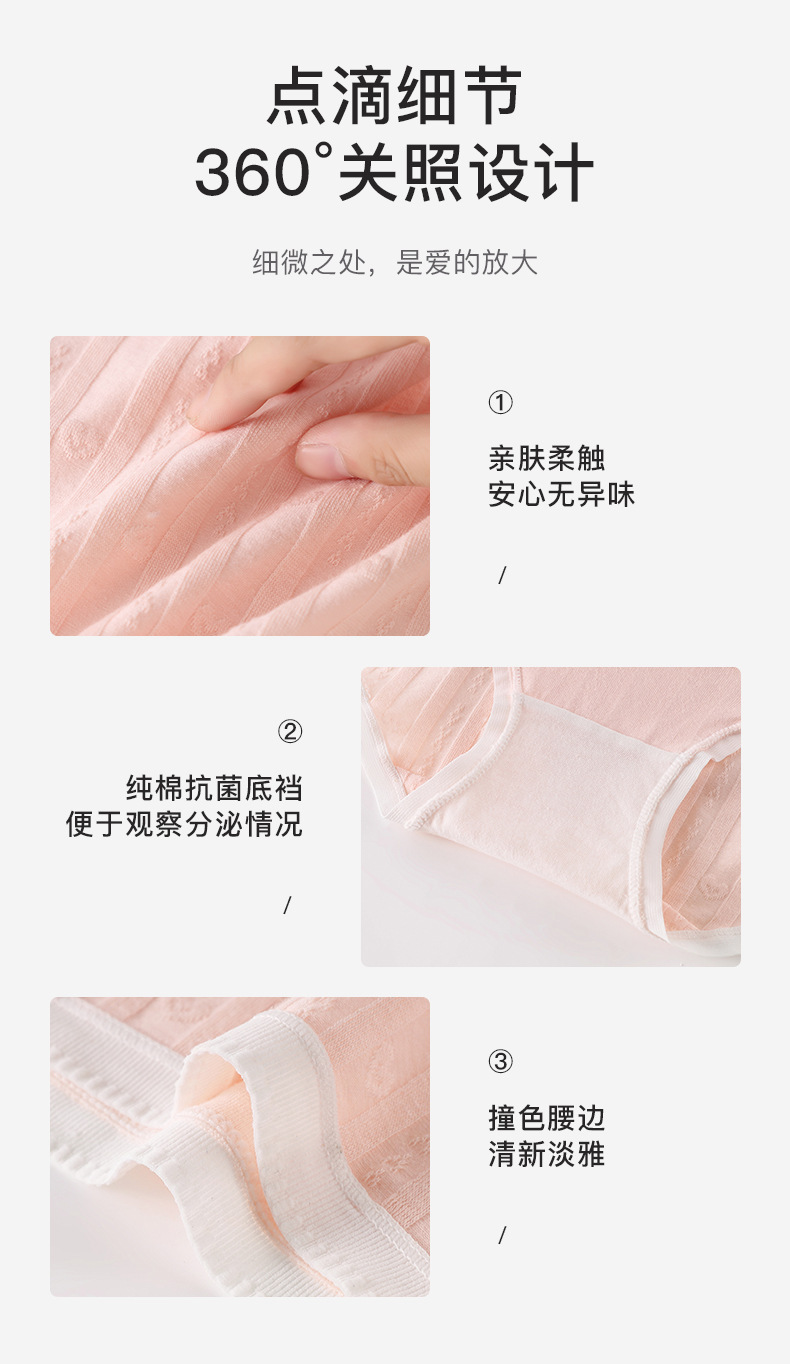 点滴细节
360°关照设计

细微之处，是爱的放大

①

亲肤柔触
安心无异味

/

②

纯棉抗菌底裆
便于观察分泌情况

/

③

撞色腰边
清新淡雅

/